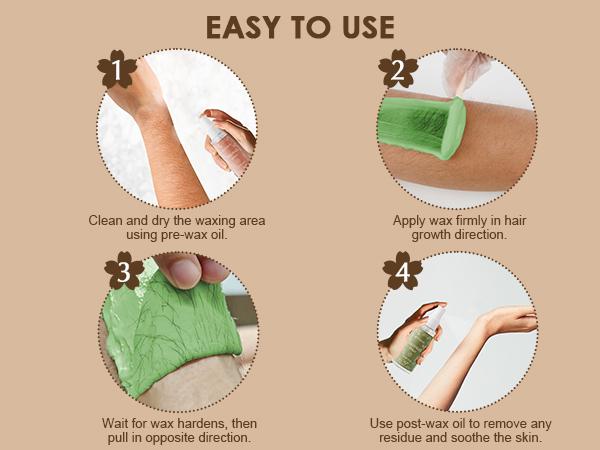 EASY TO USE

1

Clean and dry the waxing area using pre-wax oil.

2

Apply wax firmly in hair growth direction.

3

Wait for wax hardens, then pull in opposite direction.

4

Use post-wax oil to remove any residue and soothe the skin.