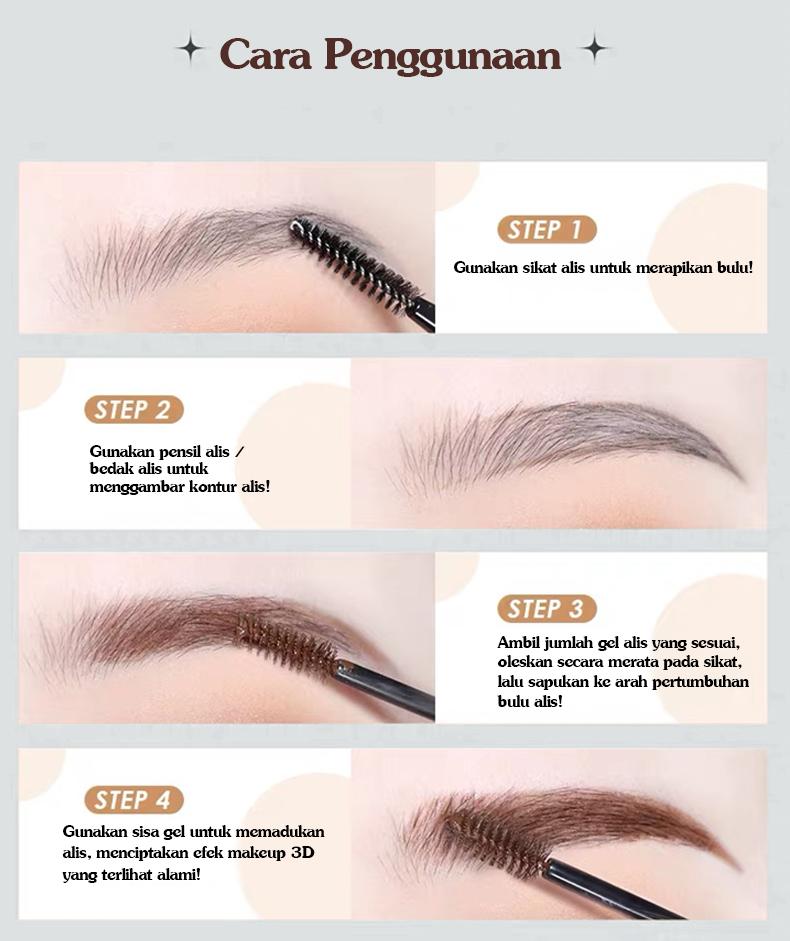 Cara Penggunaan

STEP 1

Gunakan sikat alis untuk merapikan bulu!

STEP 2

Gunakan pensil alis / bedak alis untuk menggambar kontur alis!

STEP 3

Ambil jumlah gel alis yang sesuai, oleskan secara merata pada sikat, lalu sapukan ke arah pertumbuhan bulu alis!

STEP 4

Gunakan sisa gel untuk memadukan alis, menciptakan efek makeup 3D yang terlihat alami!