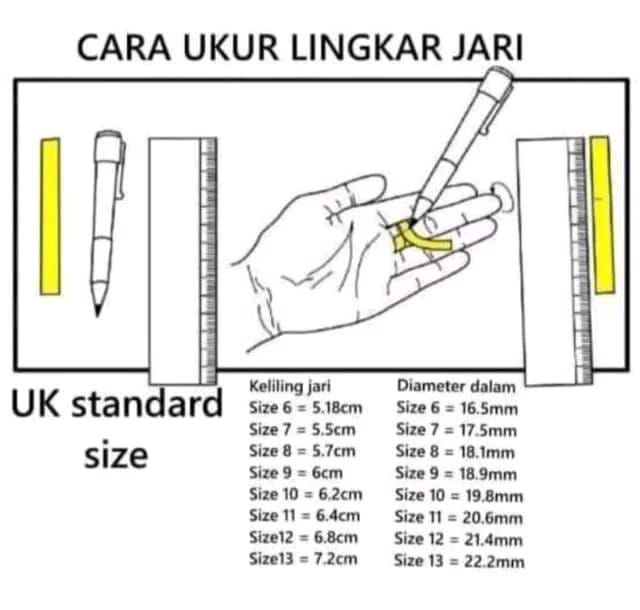 CARA UKUR LINGKAR JARI

UK standard size

Keliling jari
Size 6 = 5.18cm
Size 7 = 5.5cm
Size 8 = 5.7cm
Size 9 = 6cm
Size 10 = 6.2cm
Size 11 = 6.4cm
Size12 = 6.8cm
Size13 = 7.2cm

Diameter dalam
Size 6 = 16.5mm
Size 7 = 17.5mm
Size 8 = 18.1mm
Size 9 = 18.9mm
Size 10 = 19.8mm
Size 11 = 20.6mm
Size 12 = 21.4mm
Size 13 = 22.2mm