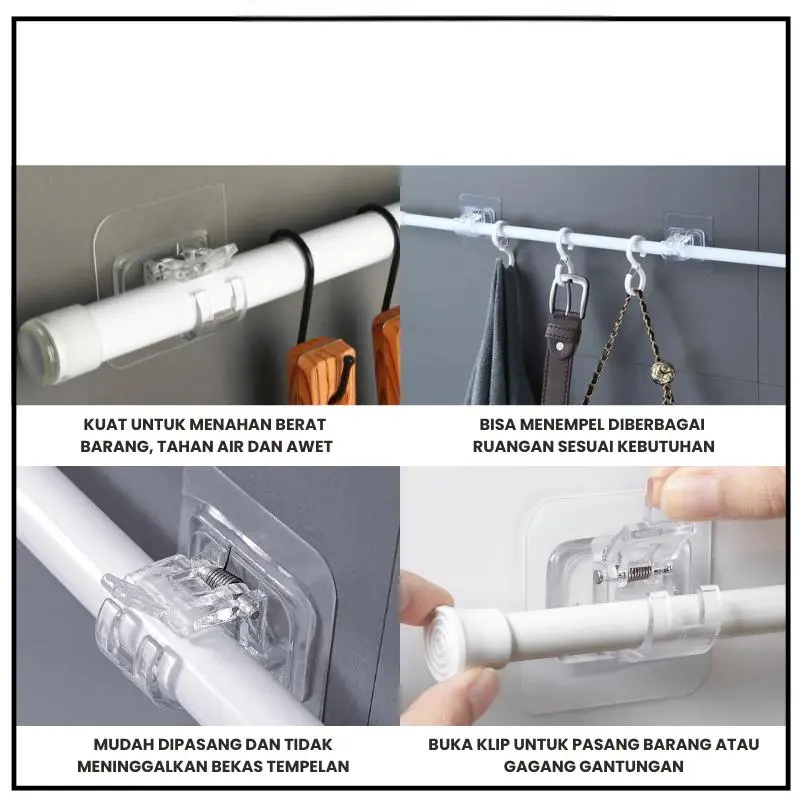 KUAT UNTUK MENAHAN BERAT BARANG, TAHAN AIR DAN AWET

BISA MENEMPEL DIBERBAGAI RUANGAN SESUAI KEBUTUHAN

MUDAH DIPASANG DAN TIDAK MENINGGALKAN BEKAS TEMPELAN

BUKA KLIP UNTUK PASANG BARANG ATAU GAGANG GANTUNGAN