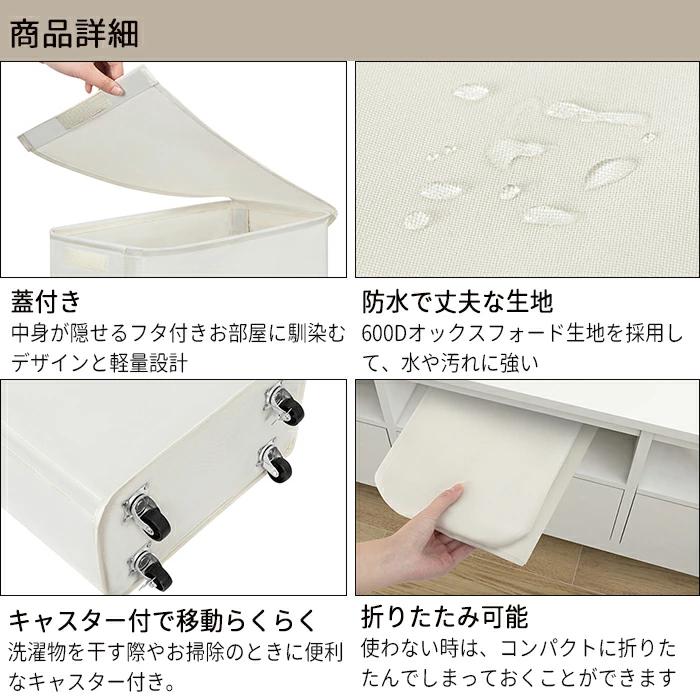 商品詳細

蓋付き
中身が隠せるフタ付きお部屋に馴染むデザインと軽量設計

防水で丈夫な生地
600Dオックスフォード生地を採用して、水や汚れに強い

キャスター付で移動らくらく
洗濯物を干す際やお掃除のときに便利なキャスター付き。

折りたたみ可能
使わない時は、コンパクトに折りたたんでしまっておくことができます