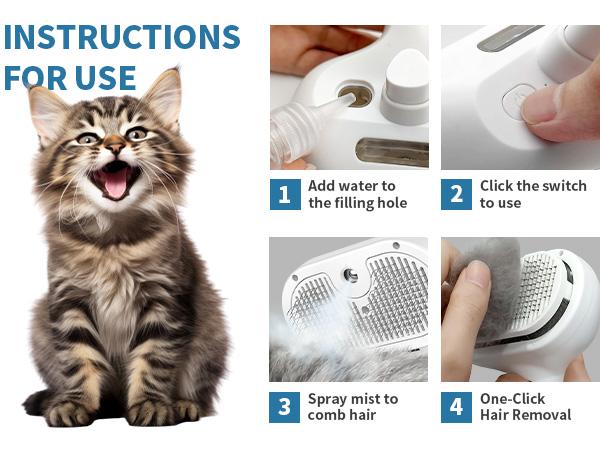 INSTRUCTIONS FOR USE

1 Add water to the filling hole

2 Click the switch to use

3 Spray mist to comb hair

4 One-Click Hair Removal