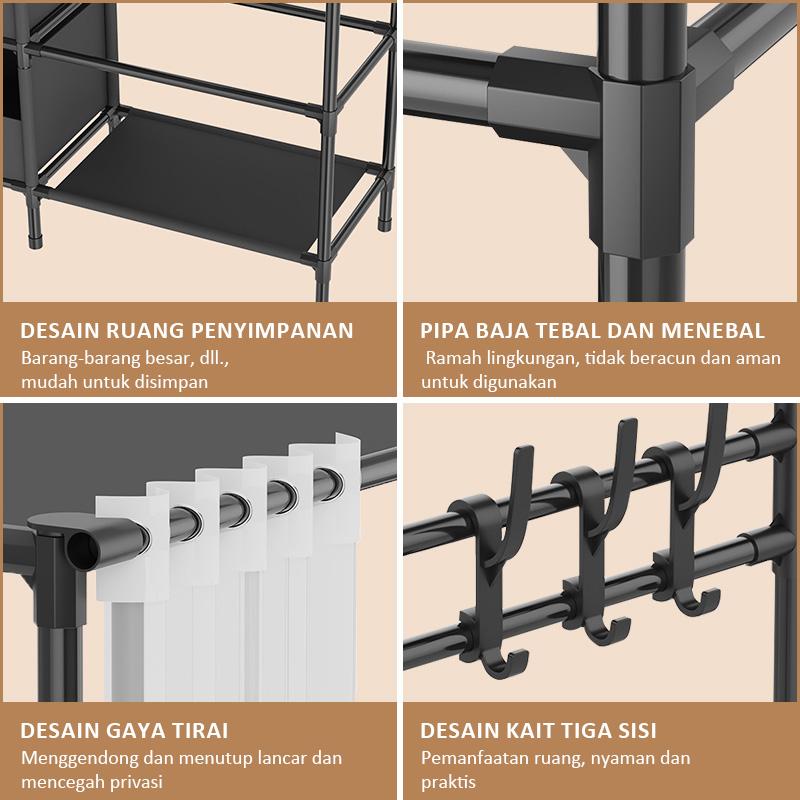 DESAIN RUANG PENYIMPANAN
Barang-barang besar, dll., mudah untuk disimpan

PIPA BAJA TEBAL DAN MENEBAL
Ramah lingkungan, tidak beracun dan aman untuk digunakan

DESAIN GAYA TIRAI
Menggendong dan menutup lancar dan mencegah privasi

DESAIN KAIT TIGA SISI
Pemanfaatan ruang, nyaman dan praktis