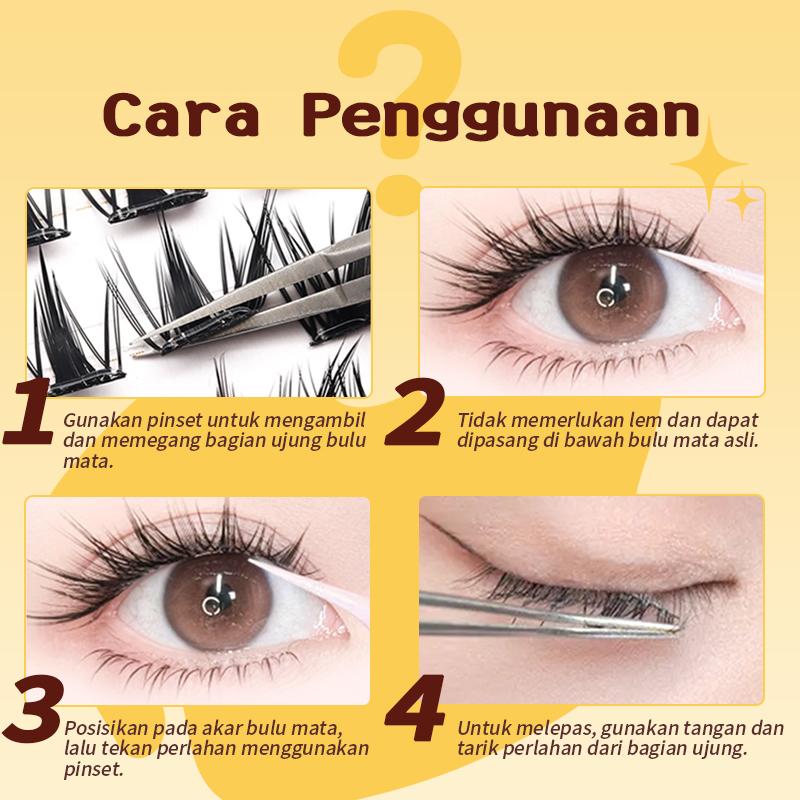 Cara Penggunaan

1 Gunakan pinset untuk mengambil dan memegang bagian ujung bulu mata.

2 Tidak memerlukan lem dan dapat dipasang di bawah bulu mata asli.

3 Posisikan pada akar bulu mata, lalu tekan perlahan menggunakan pinset.

4 Untuk melepas, gunakan tangan dan tarik perlahan dari bagian ujung.