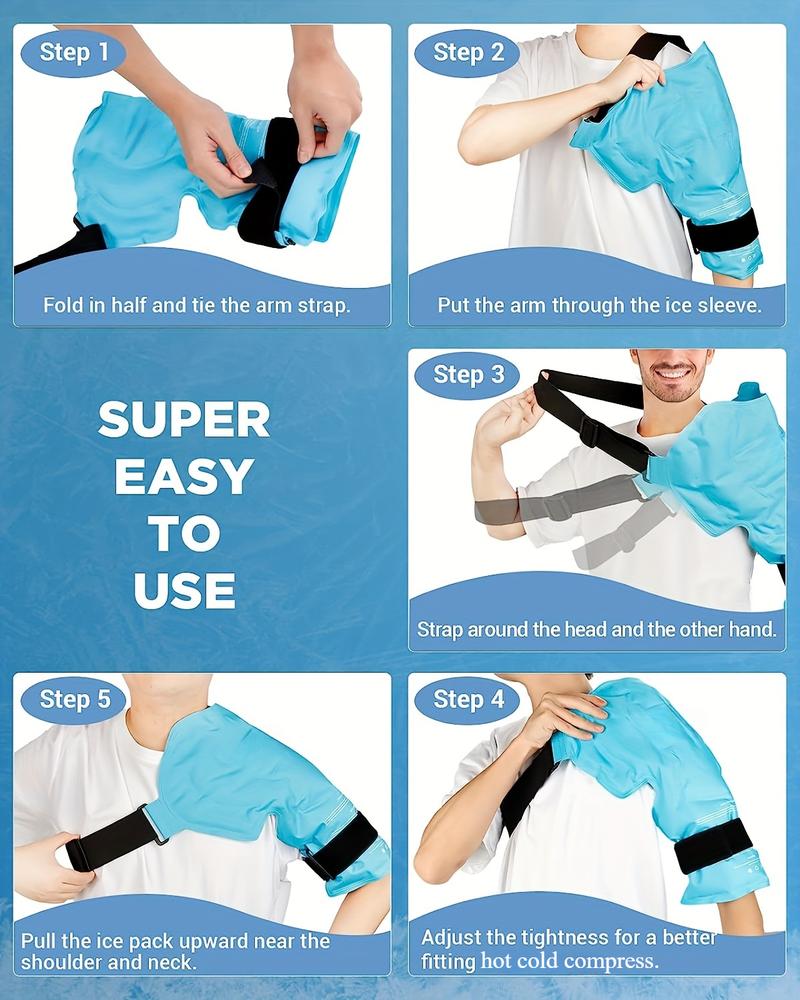 Step 1
Fold in half and tie the arm strap.

Step 2
Put the arm through the ice sleeve.

SUPER EASY TO USE

Step 3
Strap around the head and the other hand.

Step 5
Pull the ice pack upward near the shoulder and neck.

Step 4
Adjust the tightness for a better fitting hot cold compress.