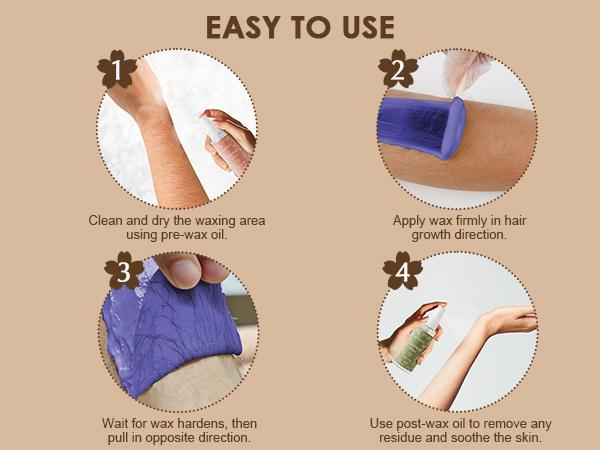 EASY TO USE

1

Clean and dry the waxing area using pre-wax oil.

2

Apply wax firmly in hair growth direction.

3

Wait for wax hardens, then pull in opposite direction.

4

Use post-wax oil to remove any residue and soothe the skin.