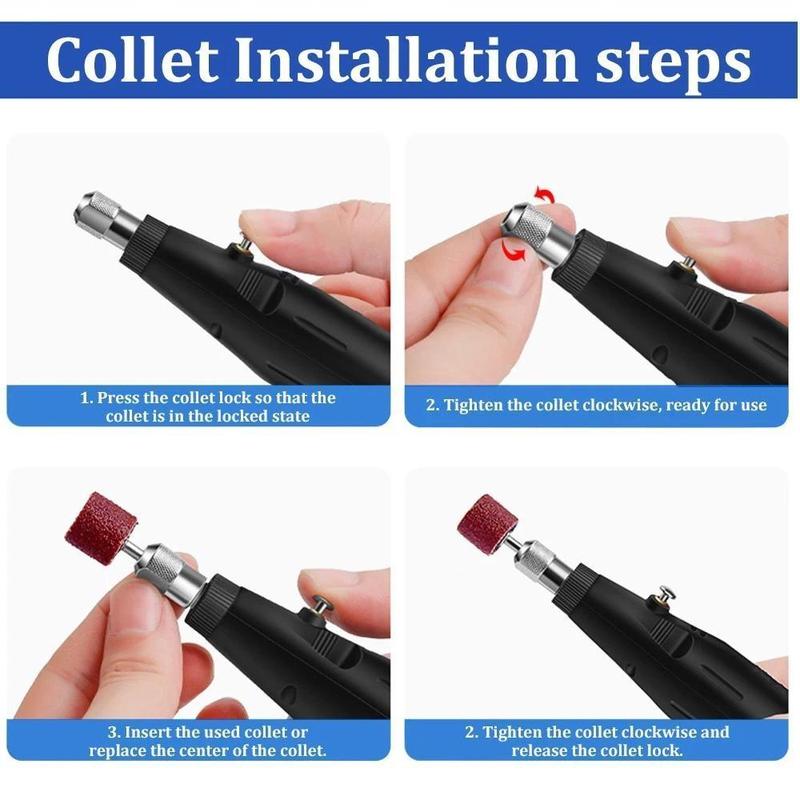 Collet Installation steps

1. Press the collet lock so that the collet is in the locked state

2. Tighten the collet clockwise, ready for use

3. Insert the used collet or replace the center of the collet.

2. Tighten the collet clockwise and release the collet lock.