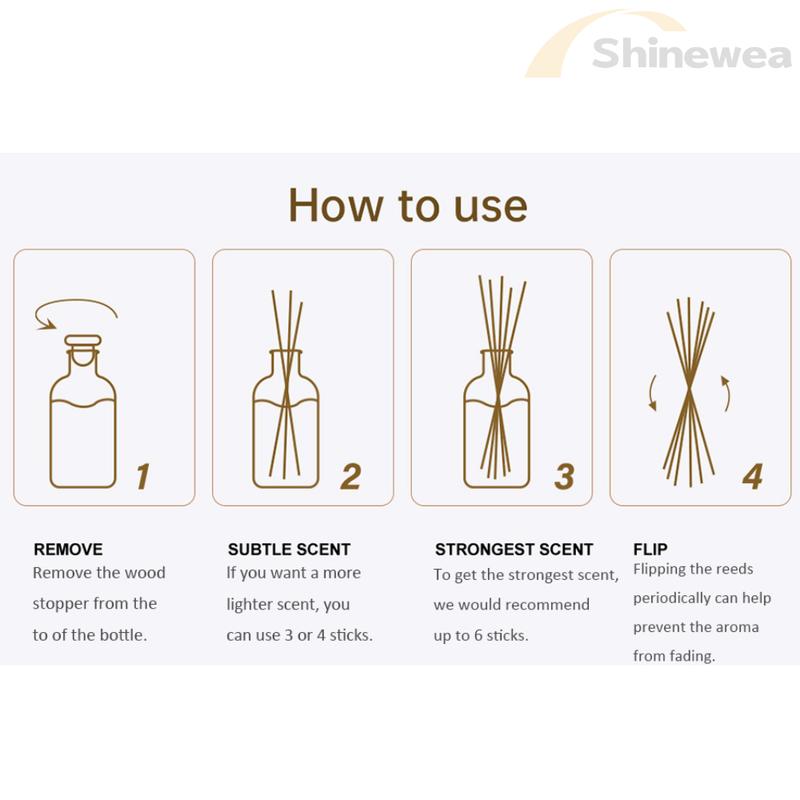 Shinewea

How to use

1

2

3

4

REMOVE
Remove the wood stopper from the to of the bottle.

SUBTLE SCENT
If you want a more lighter scent, you can use 3 or 4 sticks.

STRONGEST SCENT
To get the strongest scent, we would recommend up to 6 sticks.

FLIP
Flipping the reeds periodically can help prevent the aroma from fading.