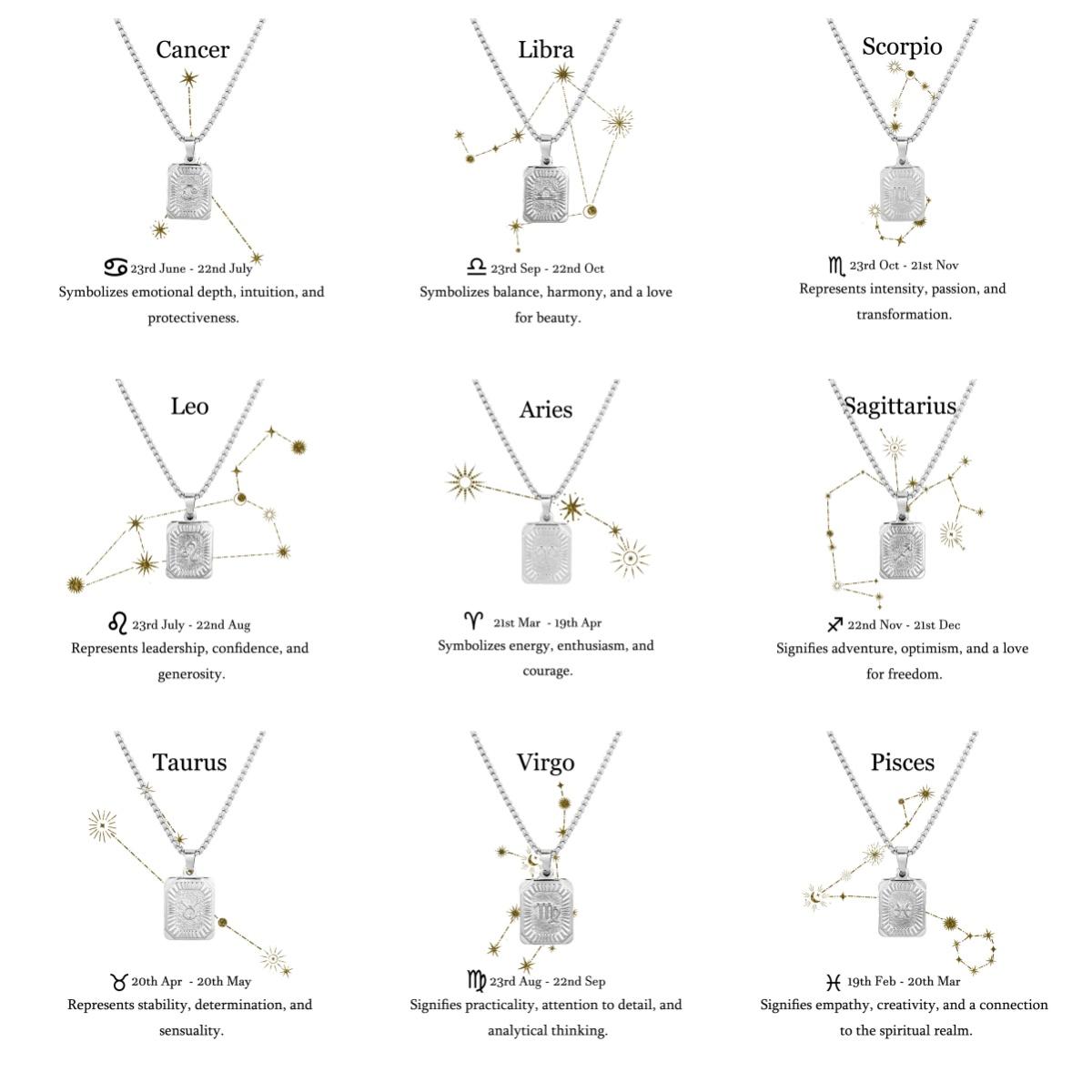 Cancer

♋ 23rd June - 22nd July
Symbolizes emotional depth, intuition, and protectiveness.

Libra

♎ 23rd Sep - 22nd Oct
Symbolizes balance, harmony, and a love for beauty.

Scorpio

♏ 23rd Oct - 21st Nov
Represents intensity, passion, and transformation.

Leo

♌ 23rd July - 22nd Aug
Represents leadership, confidence, and generosity.

Aries

♈ 21st Mar - 19th Apr
Symbolizes energy, enthusiasm, and courage.

Sagittarius

♐ 22nd Nov - 21st Dec
Signifies adventure, optimism, and a love for freedom.

Taurus

♉ 20th Apr - 20th May
Represents stability, determination, and sensuality.

Virgo

♍ 23rd Aug - 22nd Sep
Signifies practicality, attention to detail, and analytical thinking.

Pisces

♓ 19th Feb - 20th Mar
Signifies empathy, creativity, and a connection to the spiritual realm.