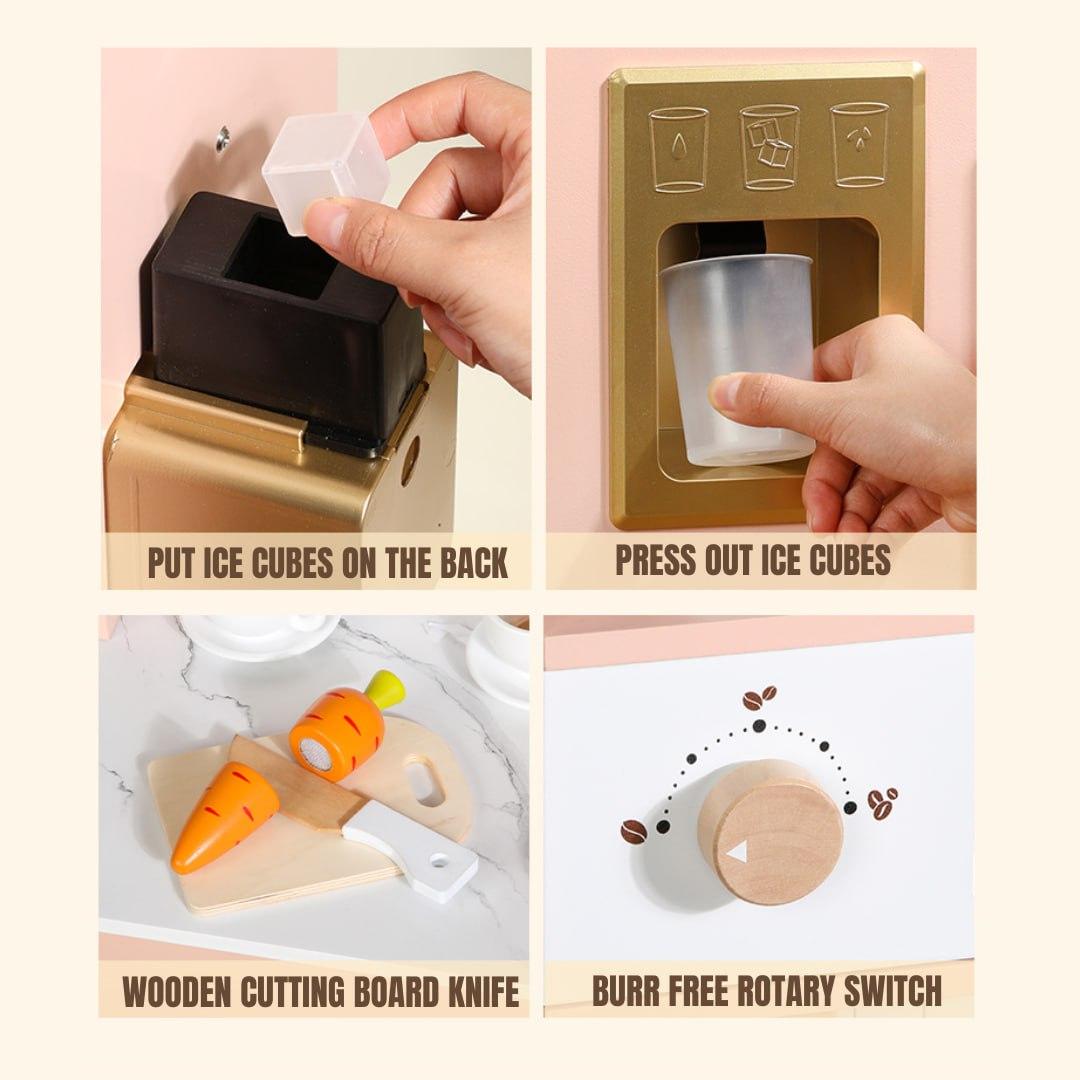 PUT ICE CUBES ON THE BACK

PRESS OUT ICE CUBES

WOODEN CUTTING BOARD KNIFE

BURR FREE ROTARY SWITCH