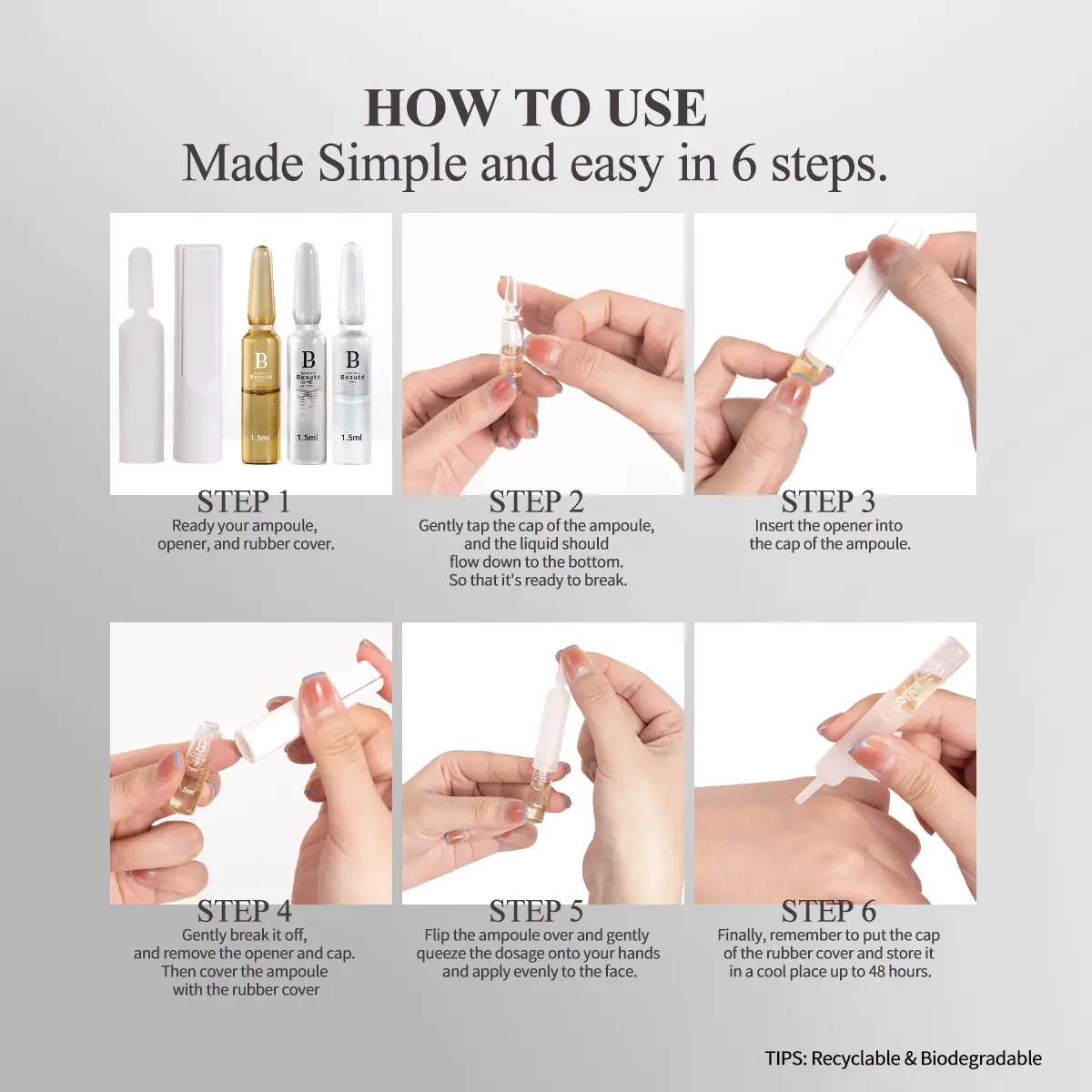 HOW TO USE
Made Simple and easy in 6 steps.

B
Beauté
1.5ml

B
Beauté
1.5ml

B
Beauté
1.5ml

STEP 1
Ready your ampoule, opener, and rubber cover.

STEP 2
Gently tap the cap of the ampoule, and the liquid should flow down to the bottom. So that it's ready to break.

STEP 3
Insert the opener into the cap of the ampoule.

STEP 4
Gently break it off, and remove the opener and cap. Then cover the ampoule with the rubber cover

STEP 5
Flip the ampoule over and gently queeze the dosage onto your hands and apply evenly to the face.

STEP 6
Finally, remember to put the cap of the rubber cover and store it in a cool place up to 48 hours.

TIPS: Recyclable & Biodegradable