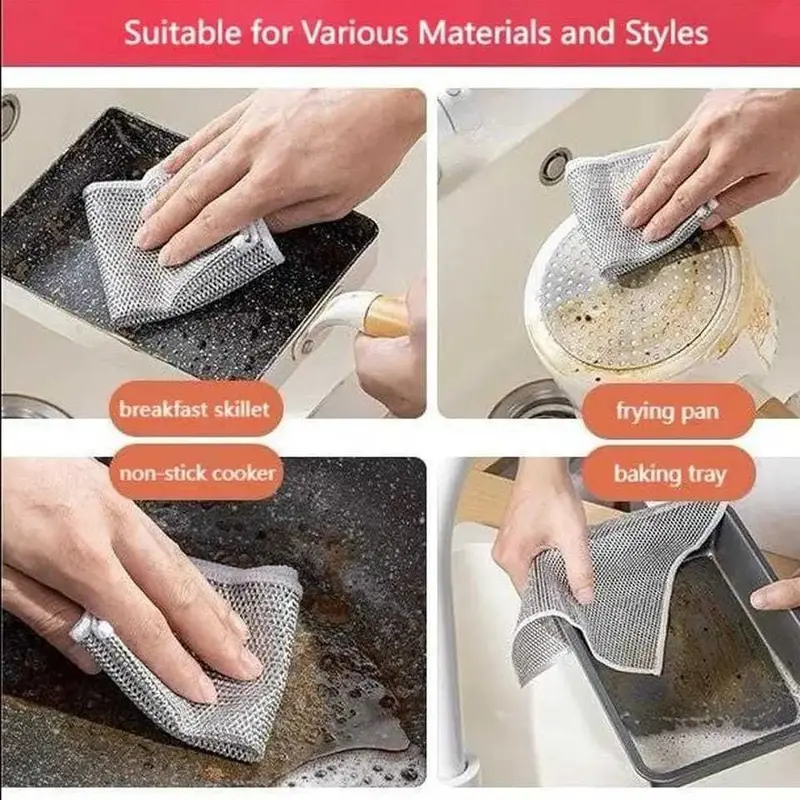 Suitable for Various Materials and Styles

breakfast skillet

frying pan

non-stick cooker

baking tray