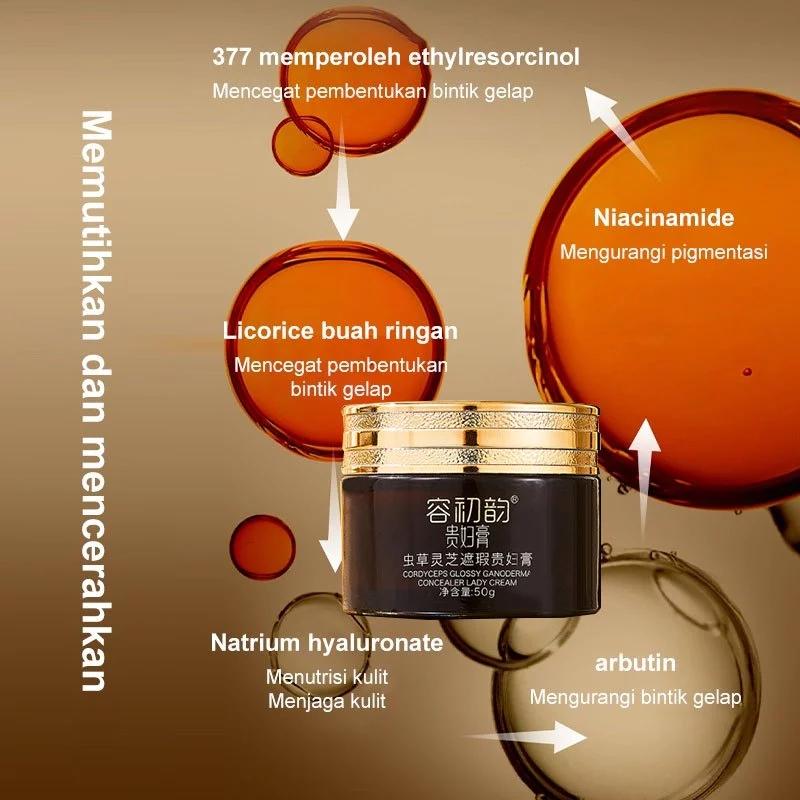 Memutihkan dan mencerahkan

377 memperoleh ethylresorcinol
Mencegat pembentukan bintik gelap

Niacinamide
Mengurangi pigmentasi

Licorice buah ringan
Mencegat pembentukan bintik gelap

容初韵®
贵妇膏
虫草灵芝遮瑕贵妇膏
CORDYCEPS GLOSSY GANODERMA CONCEALER LADY CREAM
净含量:50g

Natrium hyaluronate
Menutrisi kulit
Menjaga kulit

arbutin
Mengurangi bintik gelap