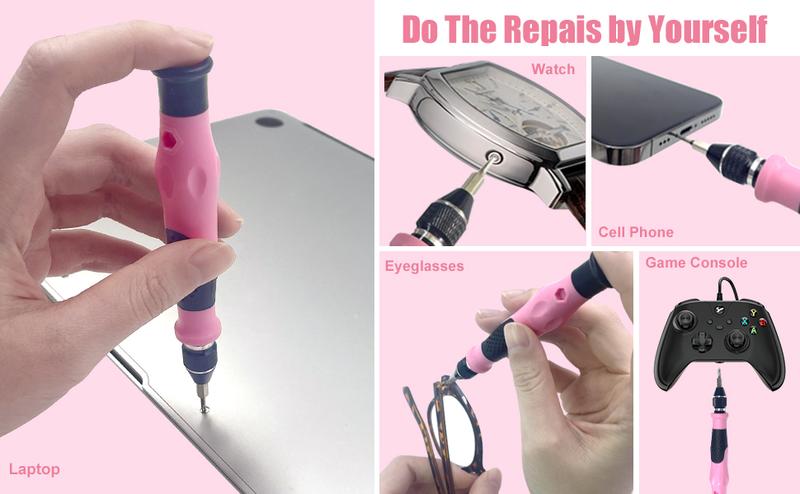 Do The Repais by Yourself

Watch

Cell Phone

Eyeglasses

Game Console

Laptop