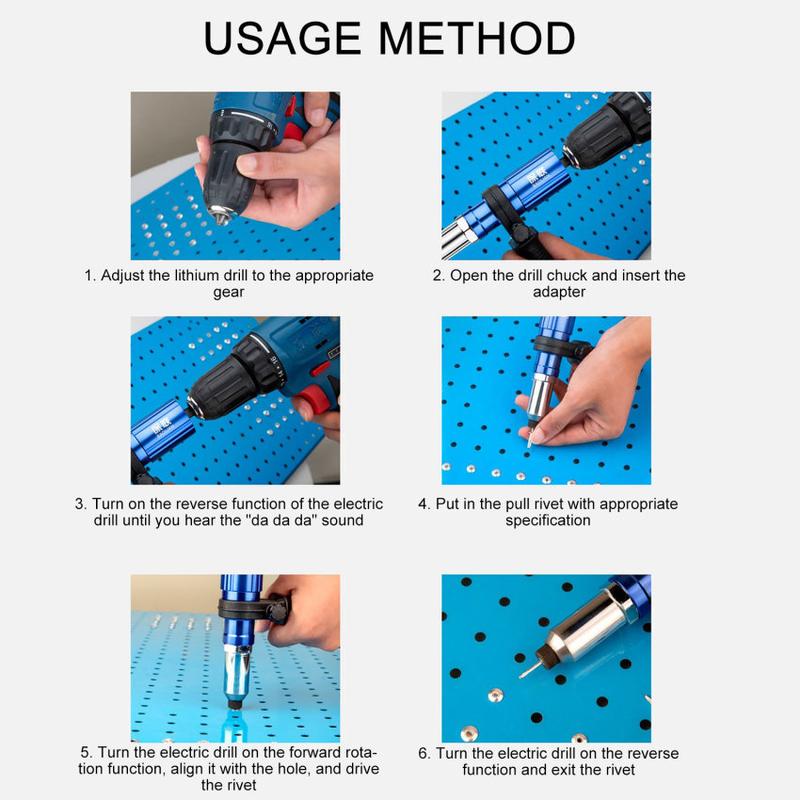 USAGE METHOD

1. Adjust the lithium drill to the appropriate gear

2. Open the drill chuck and insert the adapter

3. Turn on the reverse function of the electric drill until you hear the "da da da" sound

4. Put in the pull rivet with appropriate specification

5. Turn the electric drill on the forward rotation function, align it with the hole, and drive the rivet

6. Turn the electric drill on the reverse function and exit the rivet