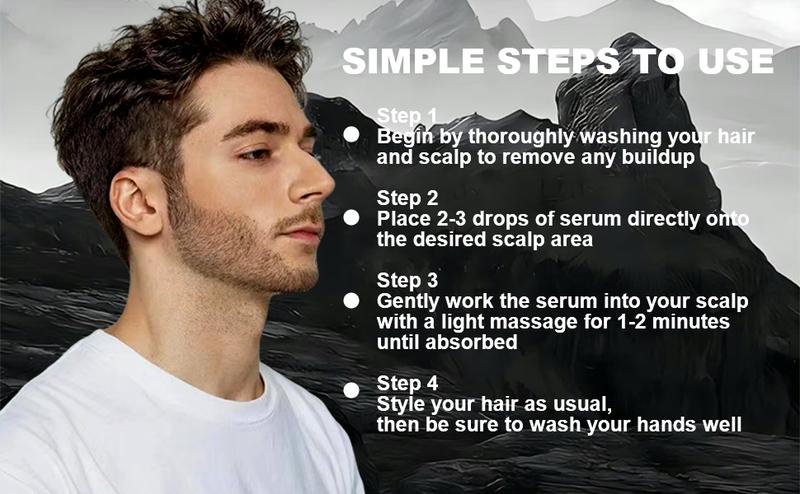 SIMPLE STEPS TO USE

Step 1
Begin by thoroughly washing your hair and scalp to remove any buildup

Step 2
Place 2-3 drops of serum directly onto the desired scalp area

Step 3
Gently work the serum into your scalp with a light massage for 1-2 minutes until absorbed

Step 4
Style your hair as usual, then be sure to wash your hands well