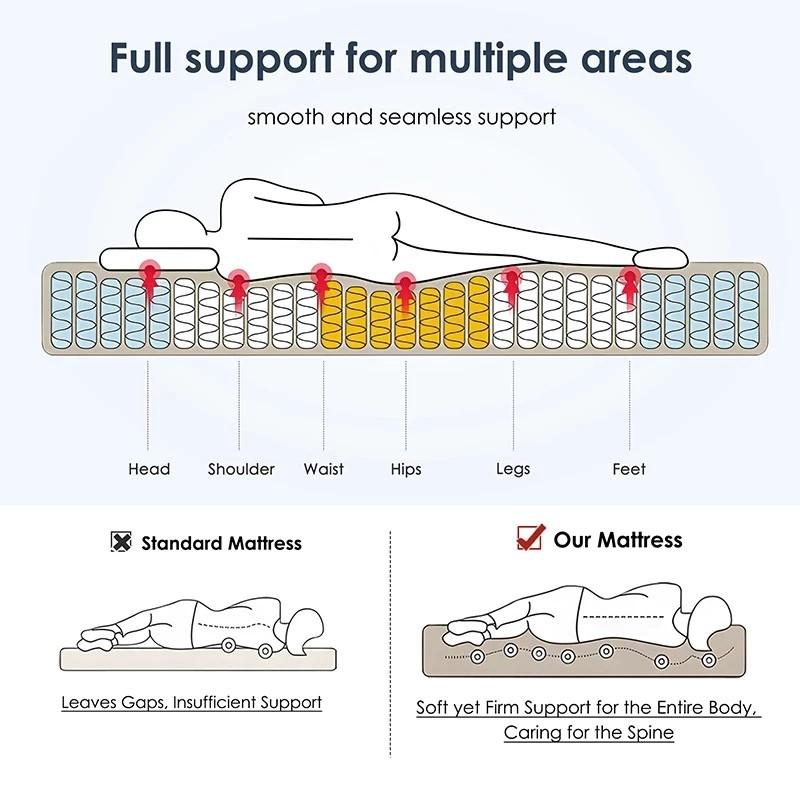 Full support for multiple areas

smooth and seamless support

Head Shoulder Waist Hips Legs Feet

Standard Mattress

Leaves Gaps, Insufficient Support

Our Mattress

Soft yet Firm Support for the Entire Body, Caring for the Spine