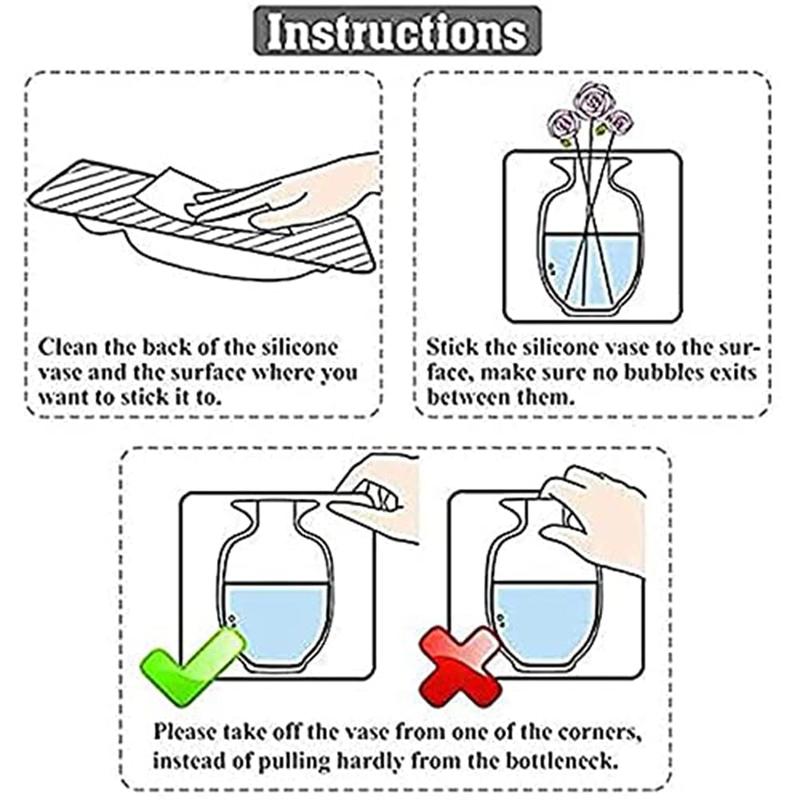 Instructions

Clean the back of the silicone vase and the surface where you want to stick it to.

Stick the silicone vase to the surface, make sure no bubbles exits between them.

Please take off the vase from one of the corners, instead of pulling hardly from the bottleneck.