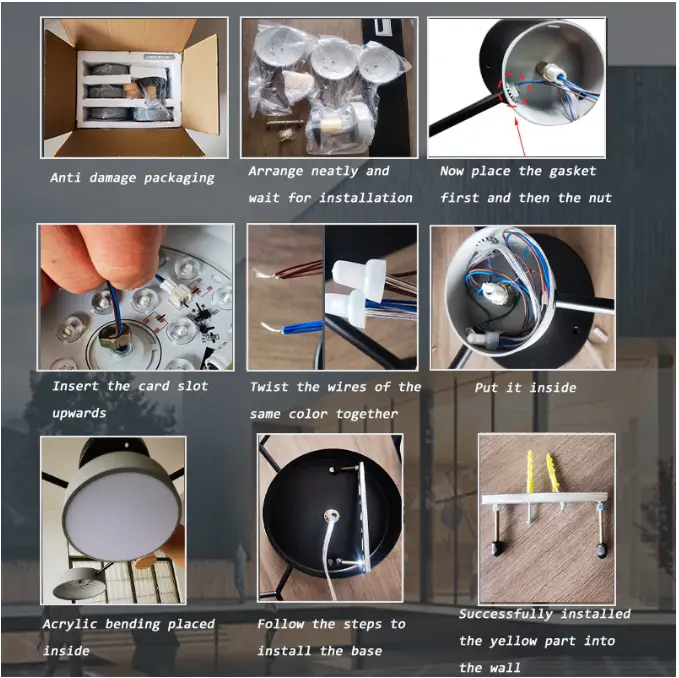 Anti damage packaging

Arrange neatly and wait for installation

Now place the gasket first and then the nut

Insert the card slot upwards

Twist the wires of the same color together

Put it inside

Acrylic bending placed inside

Follow the steps to install the base

Successfully installed the yellow part into the wall