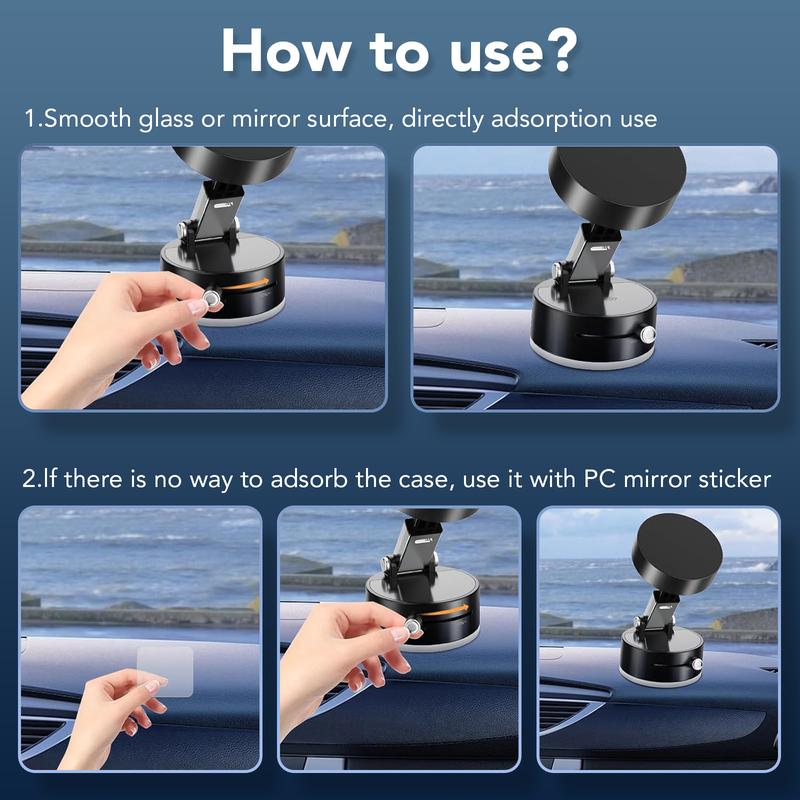 How to use?

1.Smooth glass or mirror surface, directly adsorption use

2.If there is no way to adsorb the case, use it with PC mirror sticker