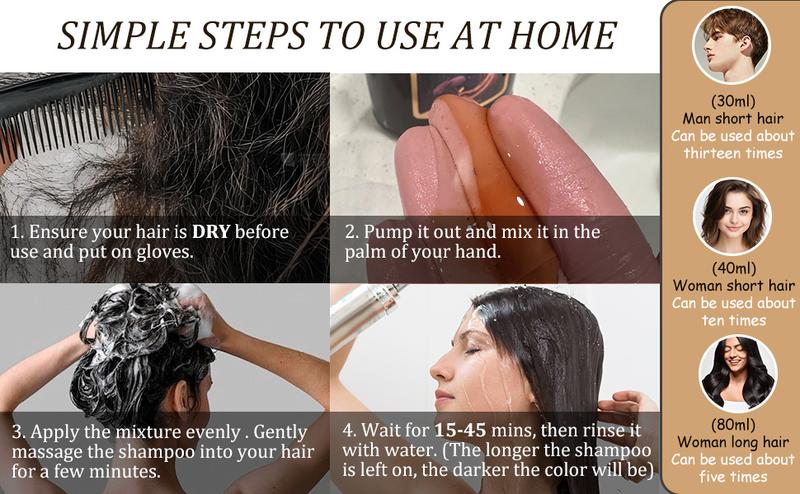 SIMPLE STEPS TO USE AT HOME

1. Ensure your hair is DRY before use and put on gloves.

2. Pump it out and mix it in the palm of your hand.

3. Apply the mixture evenly . Gently massage the shampoo into your hair for a few minutes.

4. Wait for 15-45 mins, then rinse it with water. (The longer the shampoo is left on, the darker the color will be)

(30ml)
Man short hair
Can be used about thirteen times

(40ml)
Woman short hair
Can be used about ten times

(80ml)
Woman long hair
Can be used about five times