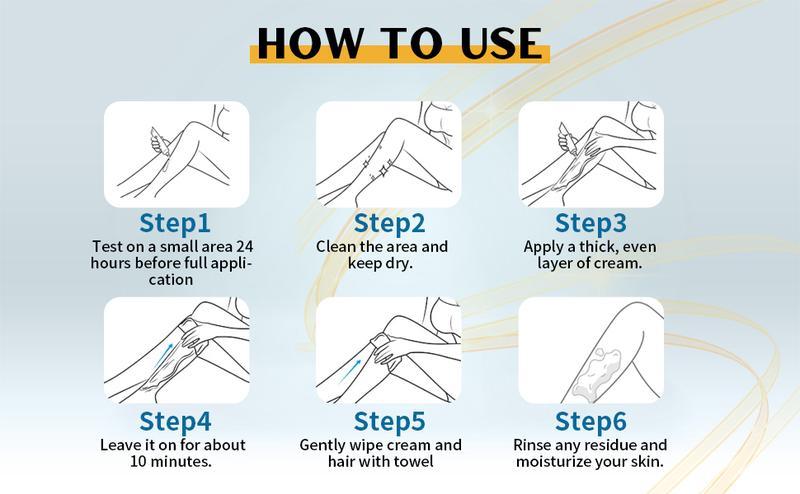 HOW TO USE

Step1
Test on a small area 24 hours before full application

Step2
Clean the area and keep dry.

Step3
Apply a thick, even layer of cream.

Step4
Leave it on for about 10 minutes.

Step5
Gently wipe cream and hair with towel

Step6
Rinse any residue and moisturize your skin.