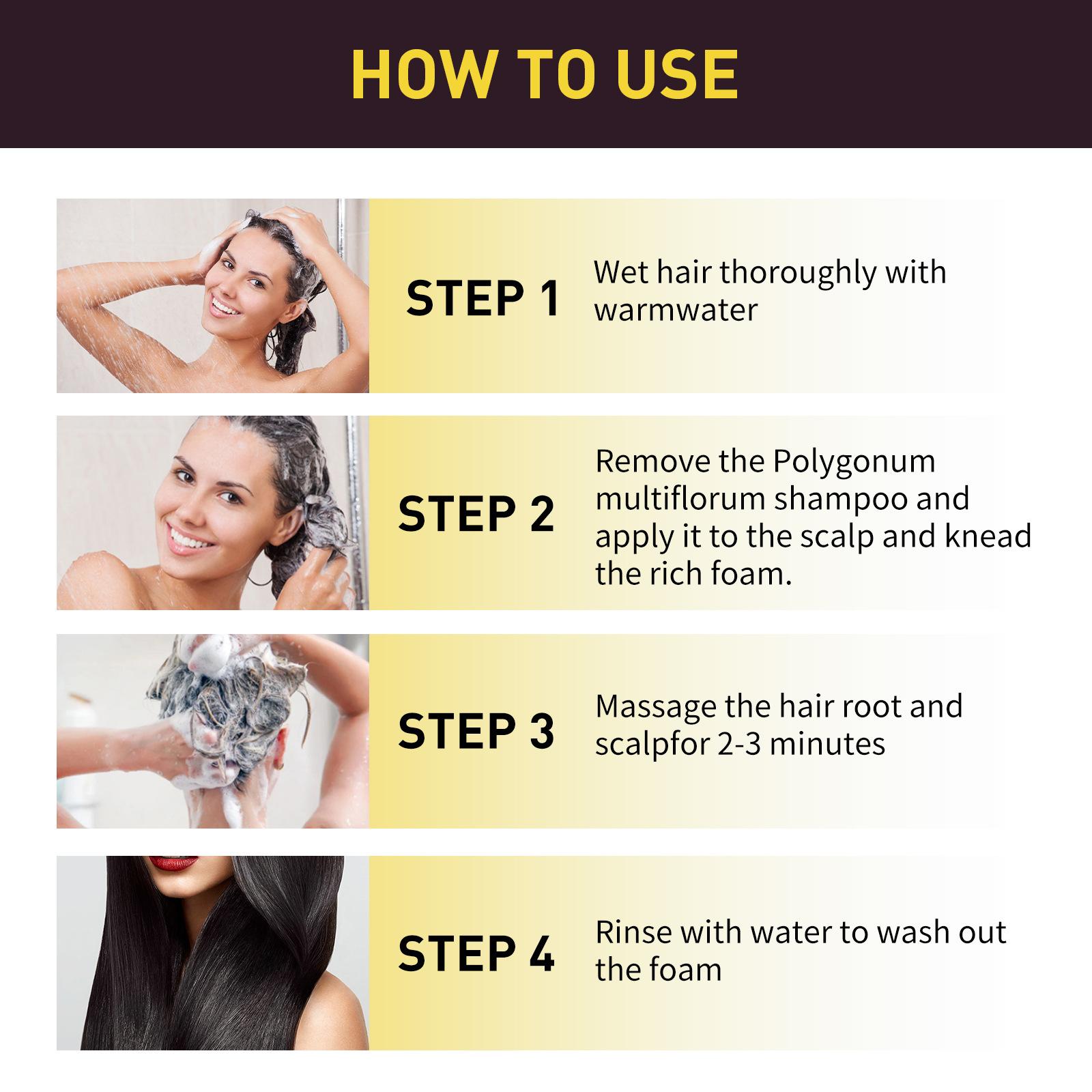 HOW TO USE

STEP 1

Wet hair thoroughly with warmwater

STEP 2

Remove the Polygonum multiflorum shampoo and apply it to the scalp and knead the rich foam.

STEP 3

Massage the hair root and scalpfor 2-3 minutes

STEP 4

Rinse with water to wash out the foam