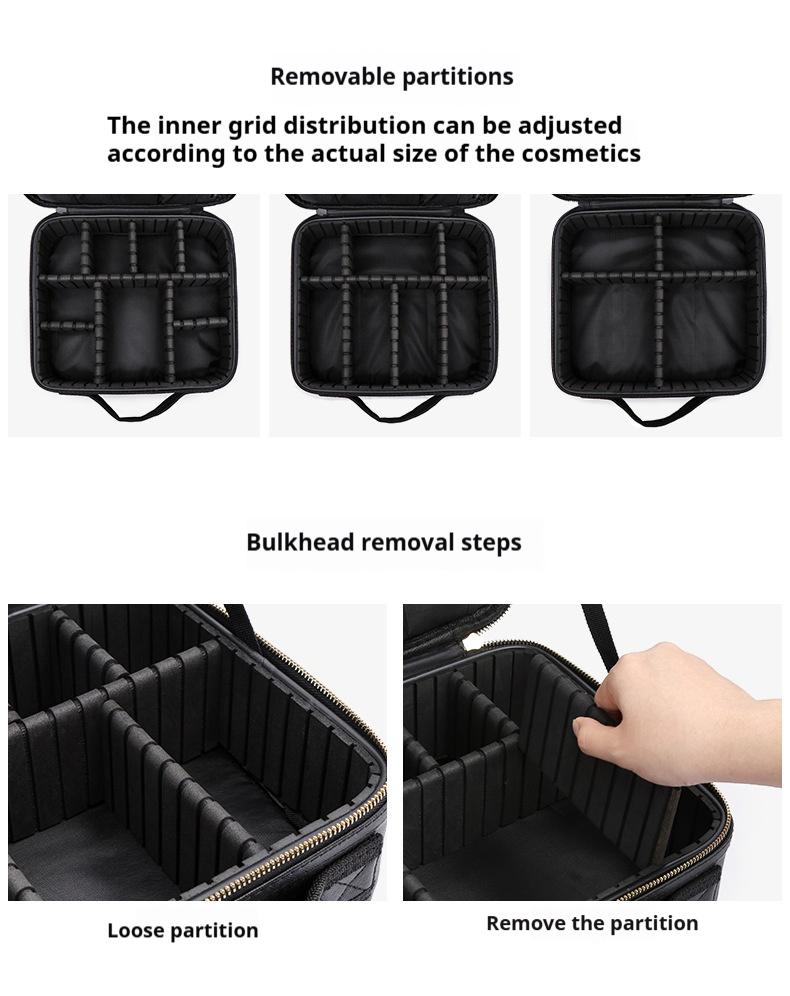 Removable partitions

The inner grid distribution can be adjusted according to the actual size of the cosmetics

Bulkhead removal steps

Loose partition

Remove the partition