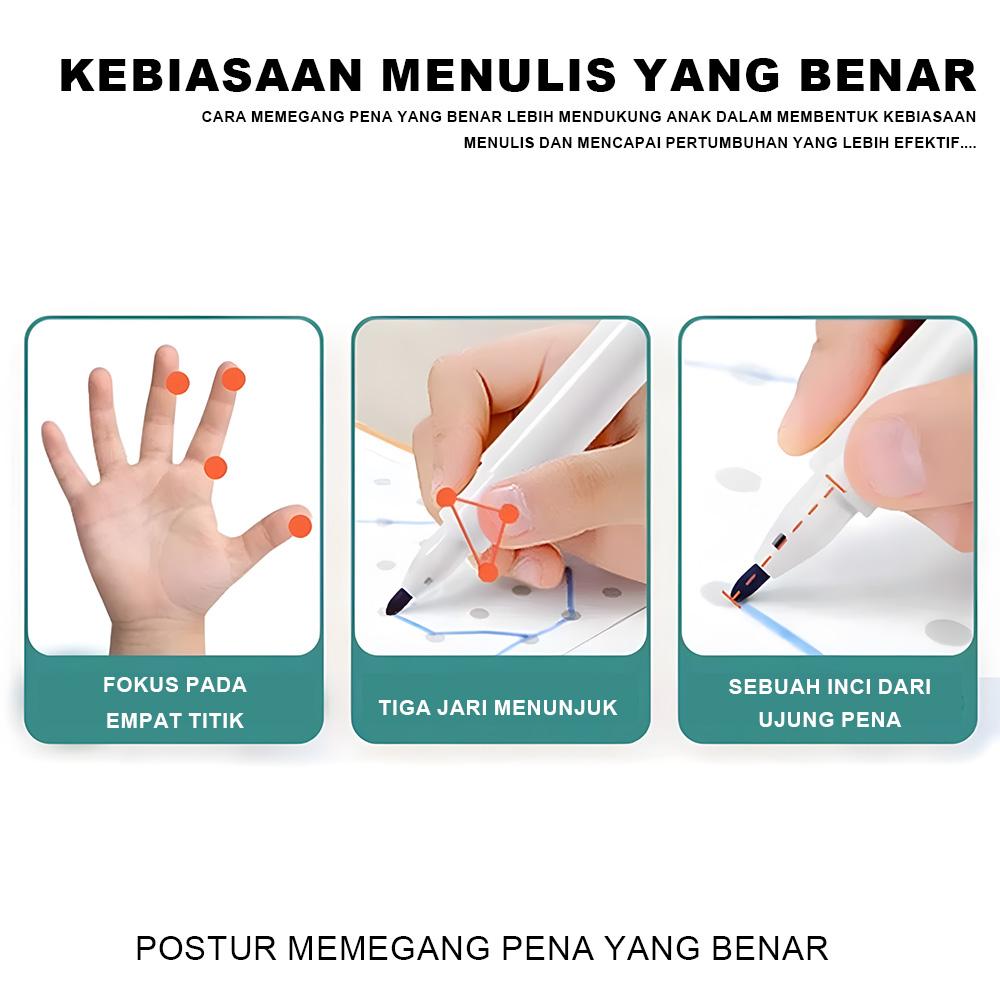 KEBIASAAN MENULIS YANG BENAR

CARA MEMEGANG PENA YANG BENAR LEBIH MENDUKUNG ANAK DALAM MEMBENTUK KEBIASAAN MENULIS DAN MENCAPAI PERTUMBUHAN YANG LEBIH EFEKTIF....

FOKUS PADA EMPAT TITIK

TIGA JARI MENUNJUK

SEBUAH INCI DARI UJUNG PENA

POSTUR MEMEGANG PENA YANG BENAR