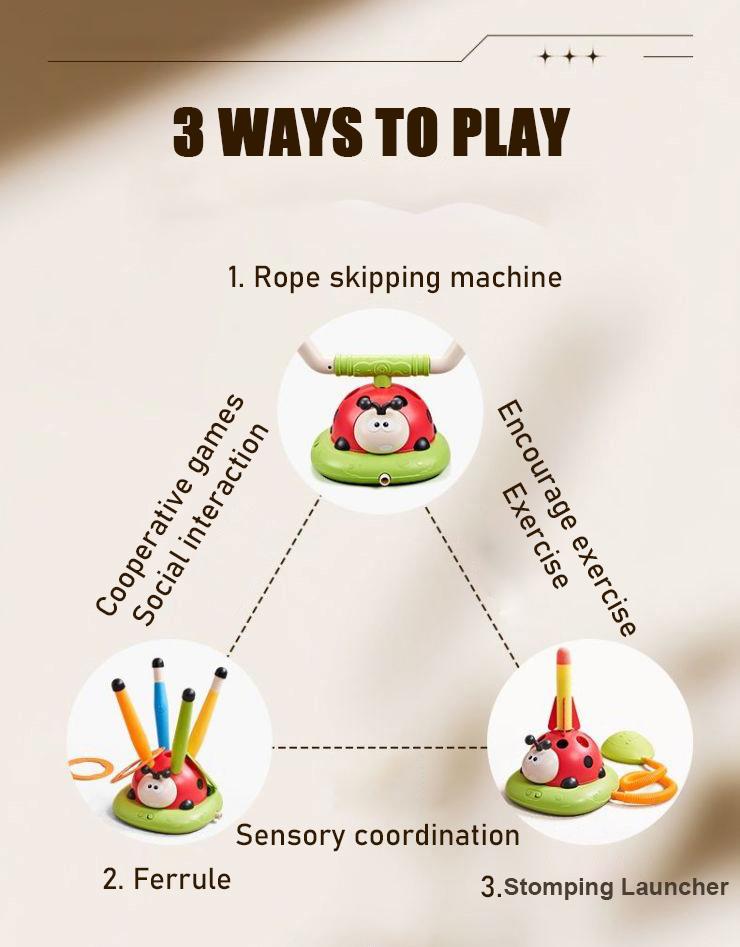 3 WAYS TO PLAY

1. Rope skipping machine

Cooperative games
Social interaction

Encourage exercise
Exercise

Sensory coordination

2. Ferrule

3.Stomping Launcher