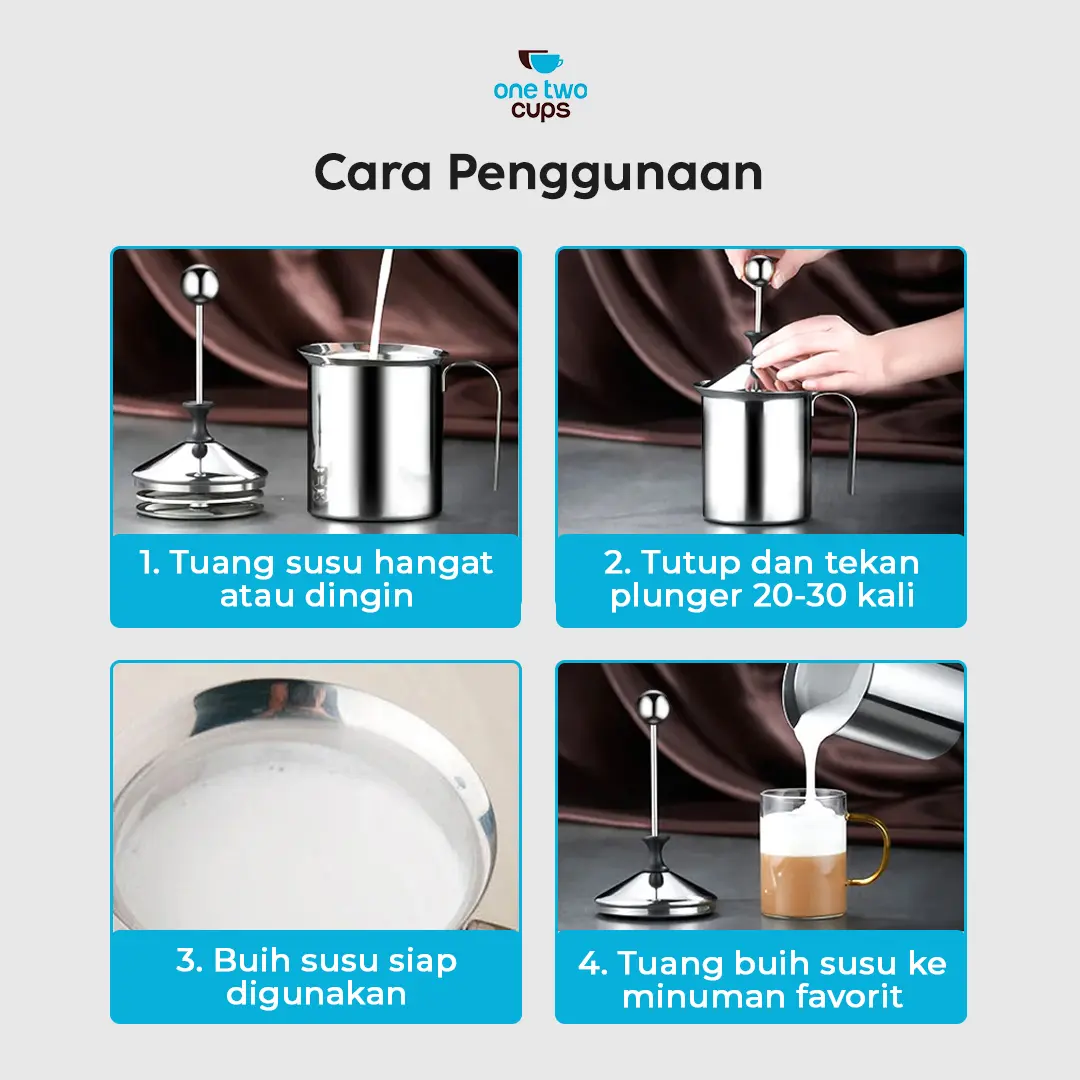 one two cups

Cara Penggunaan

1. Tuang susu hangat atau dingin

2. Tutup dan tekan plunger 20-30 kali

3. Buih susu siap digunakan

4. Tuang buih susu ke minuman favorit