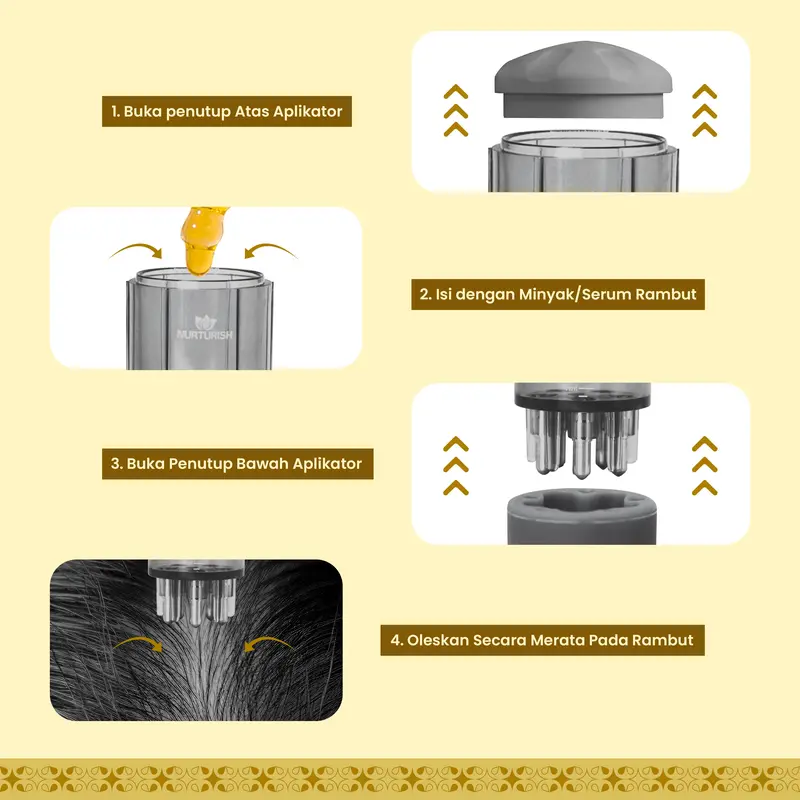 1. Buka penutup Atas Aplikator

NURTURISH

2. Isi dengan Minyak/Serum Rambut

3. Buka Penutup Bawah Aplikator

4. Oleskan Secara Merata Pada Rambut