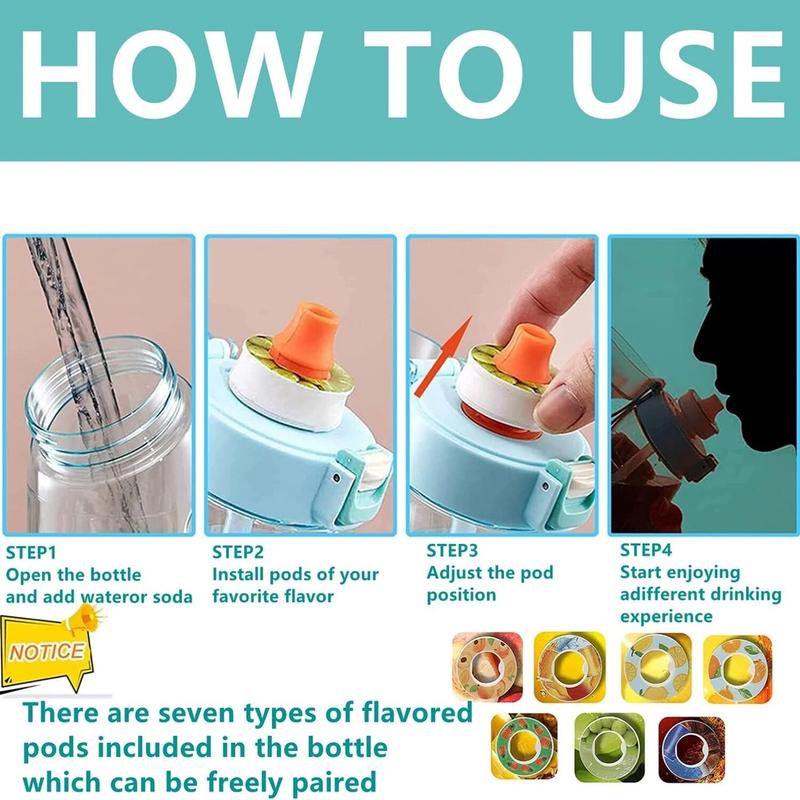 HOW TO USE

STEP1
Open the bottle and add wateror soda

STEP2
Install pods of your favorite flavor

STEP3
Adjust the pod position

STEP4
Start enjoying adifferent drinking experience

NOTICE

There are seven types of flavored pods included in the bottle which can be freely paired