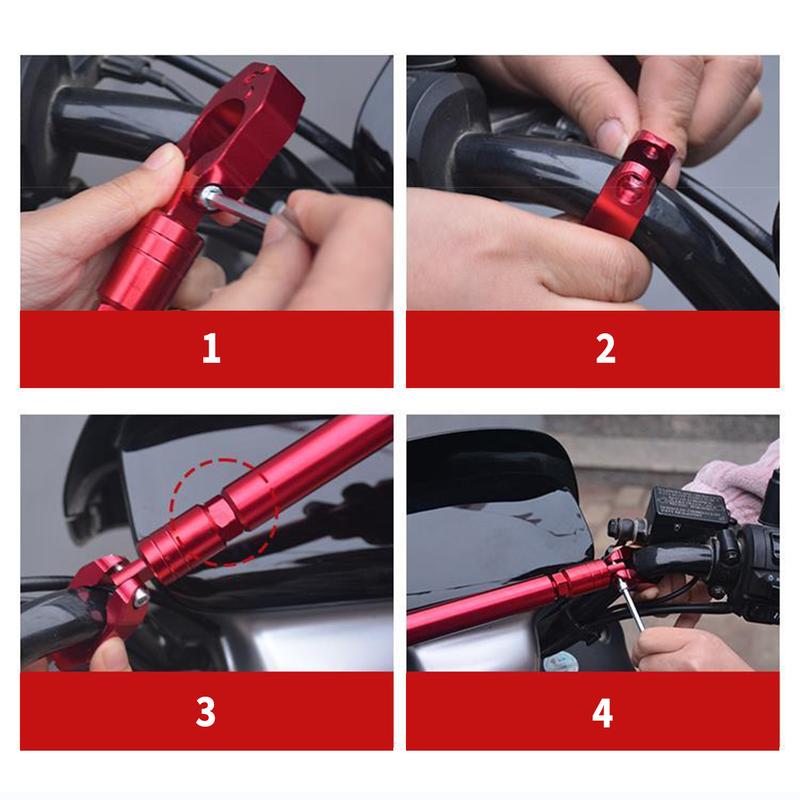 1

2

3

4