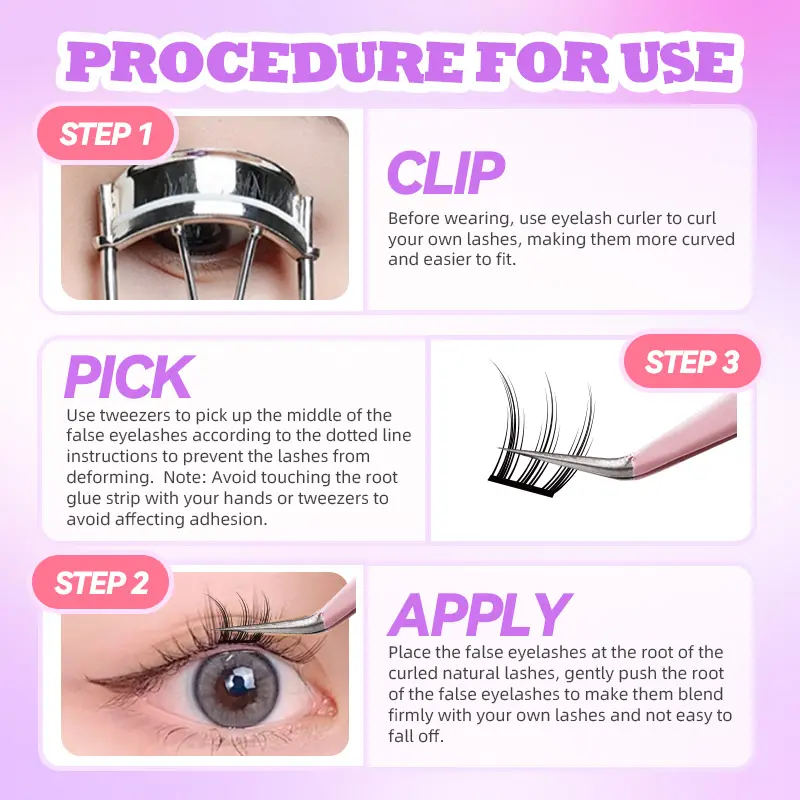 PROCEDURE FOR USE

STEP 1

CLIP

Before wearing, use eyelash curler to curl your own lashes, making them more curved and easier to fit.

PICK

Use tweezers to pick up the middle of the false eyelashes according to the dotted line instructions to prevent the lashes from deforming. Note: Avoid touching the root glue strip with your hands or tweezers to avoid affecting adhesion.

STEP 3

STEP 2

APPLY

Place the false eyelashes at the root of the curled natural lashes, gently push the root of the false eyelashes to make them blend firmly with your own lashes and not easy to fall off.