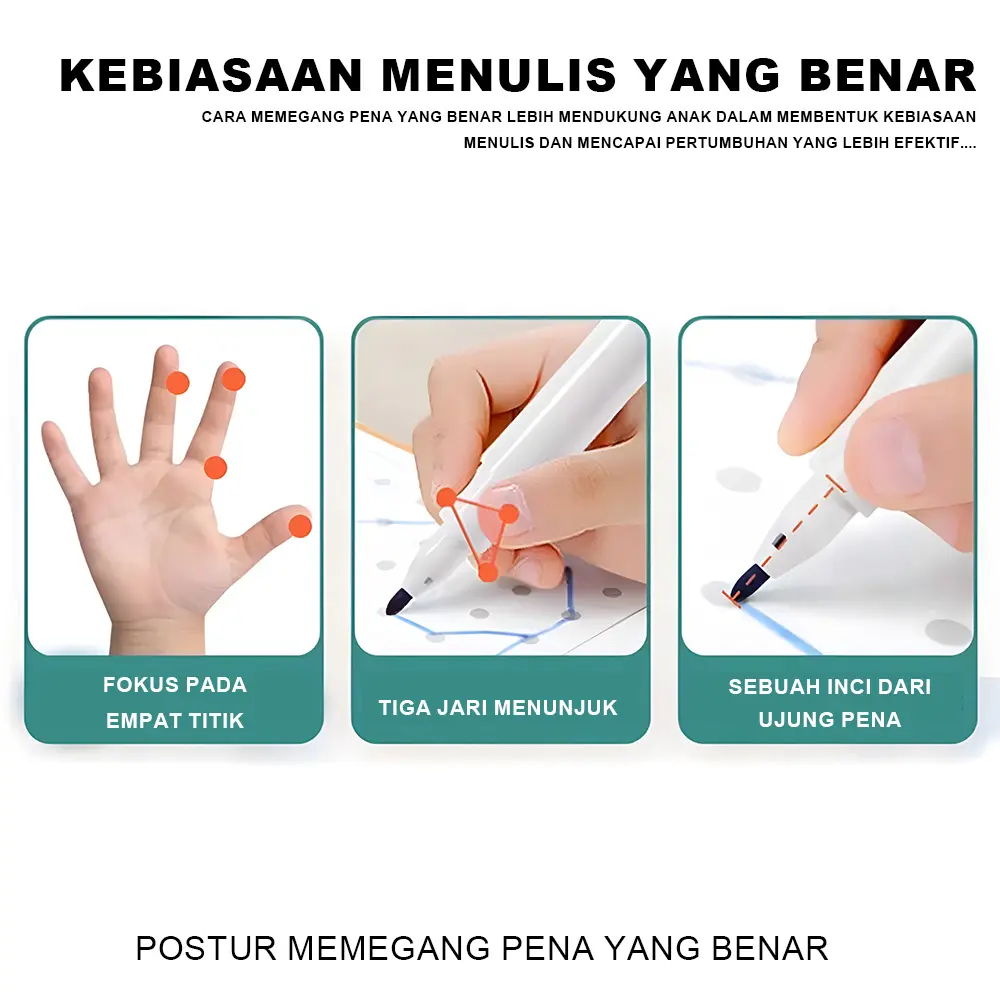 KEBIASAAN MENULIS YANG BENAR

CARA MEMEGANG PENA YANG BENAR LEBIH MENDUKUNG ANAK DALAM MEMBENTUK KEBIASAAN MENULIS DAN MENCAPAI PERTUMBUHAN YANG LEBIH EFEKTIF....

FOKUS PADA EMPAT TITIK

TIGA JARI MENUNJUK

SEBUAH INCI DARI UJUNG PENA

POSTUR MEMEGANG PENA YANG BENAR