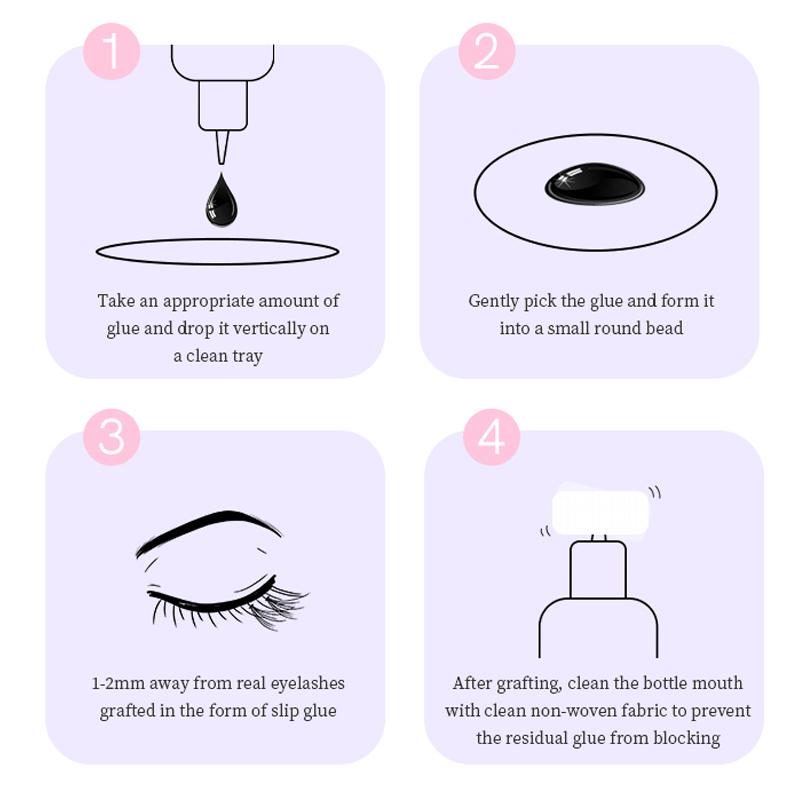 1

Take an appropriate amount of glue and drop it vertically on a clean tray

2

Gently pick the glue and form it into a small round bead

3

1-2mm away from real eyelashes grafted in the form of slip glue

4

After grafting, clean the bottle mouth with clean non-woven fabric to prevent the residual glue from blocking