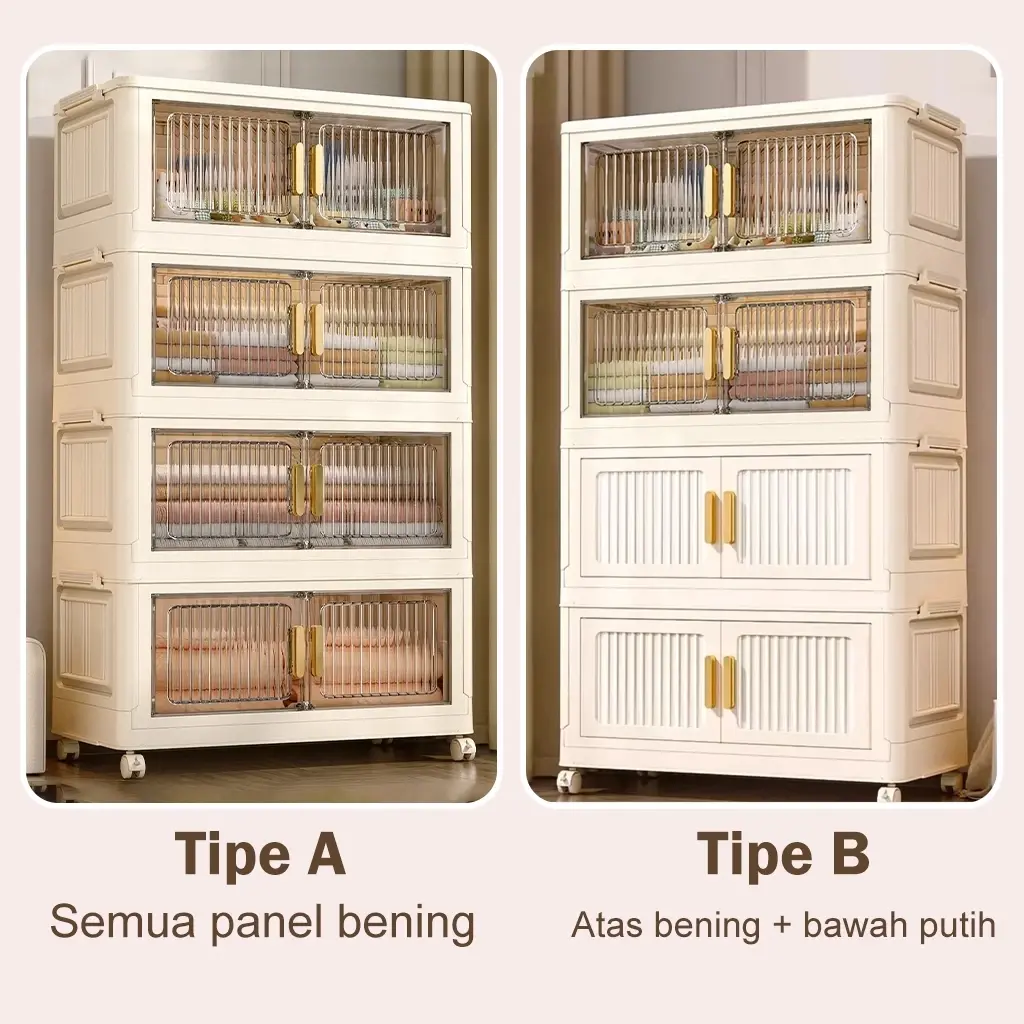 Tipe A
Semua panel bening

Tipe B
Atas bening + bawah putih