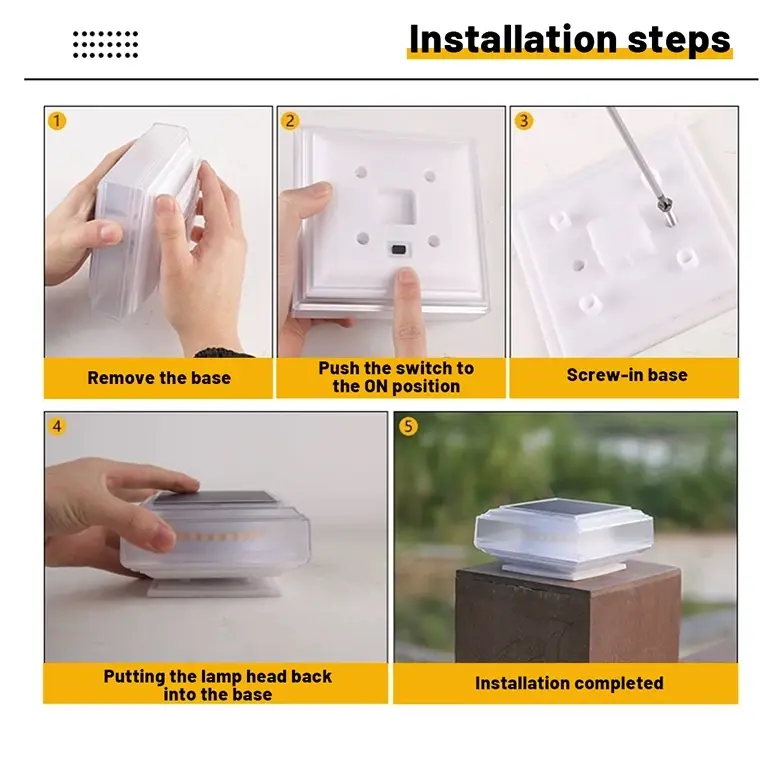 Installation steps

1
Remove the base

2
Push the switch to the ON position

3
Screw-in base

4
Putting the lamp head back into the base

5
Installation completed