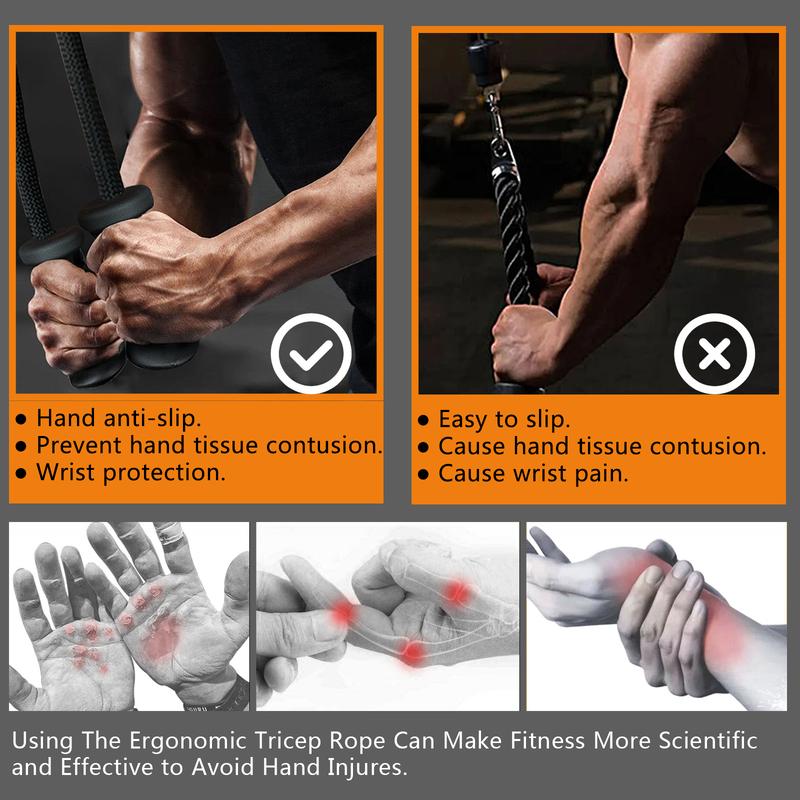 ● Hand anti-slip.
● Prevent hand tissue contusion.
● Wrist protection.

● Easy to slip.
● Cause hand tissue contusion.
● Cause wrist pain.

Using The Ergonomic Tricep Rope Can Make Fitness More Scientific and Effective to Avoid Hand Injures.