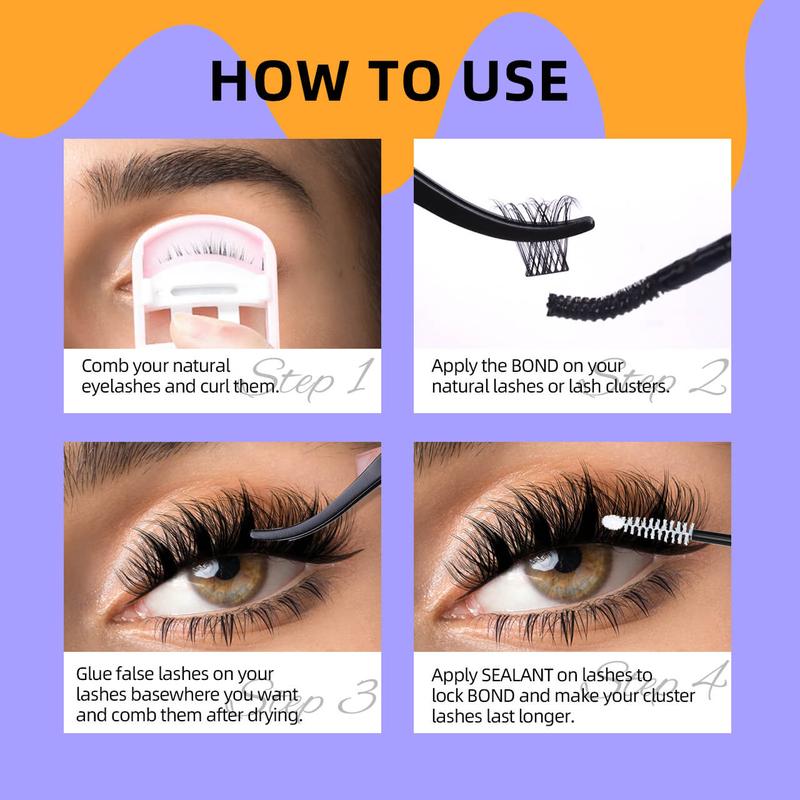 HOW TO USE

Comb your natural eyelashes and curl them.
Step 1

Apply the BOND on your natural lashes or lash clusters.
Step 2

Glue false lashes on your lashes basewhere you want and comb them after drying.
Step 3

Apply SEALANT on lashes to lock BOND and make your cluster lashes last longer.
Step 4