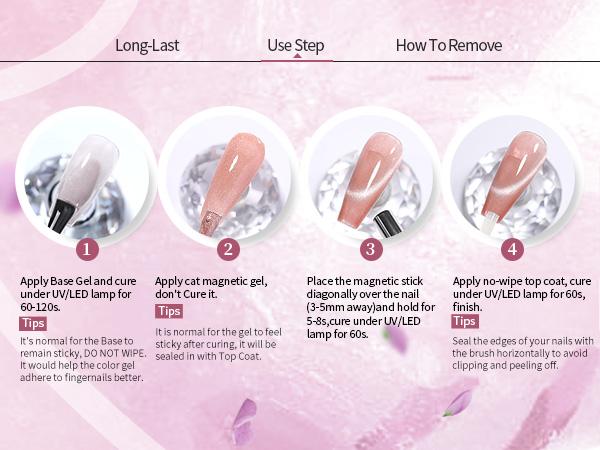 Long-Last

Use Step

How To Remove

1

Apply Base Gel and cure under UV/LED lamp for 60-120s.

Tips

It's normal for the Base to remain sticky, DO NOT WIPE. It would help the color gel adhere to fingernails better.

2

Apply cat magnetic gel, don't Cure it.

Tips

It is normal for the gel to feel sticky after curing, it will be sealed in with Top Coat.

3

Place the magnetic stick diagonally over the nail (3-5mm away)and hold for 5-8s,cure under UV/LED lamp for 60s.

4

Apply no-wipe top coat, cure under UV/LED lamp for 60s, finish.

Tips

Seal the edges of your nails with the brush horizontally to avoid clipping and peeling off.