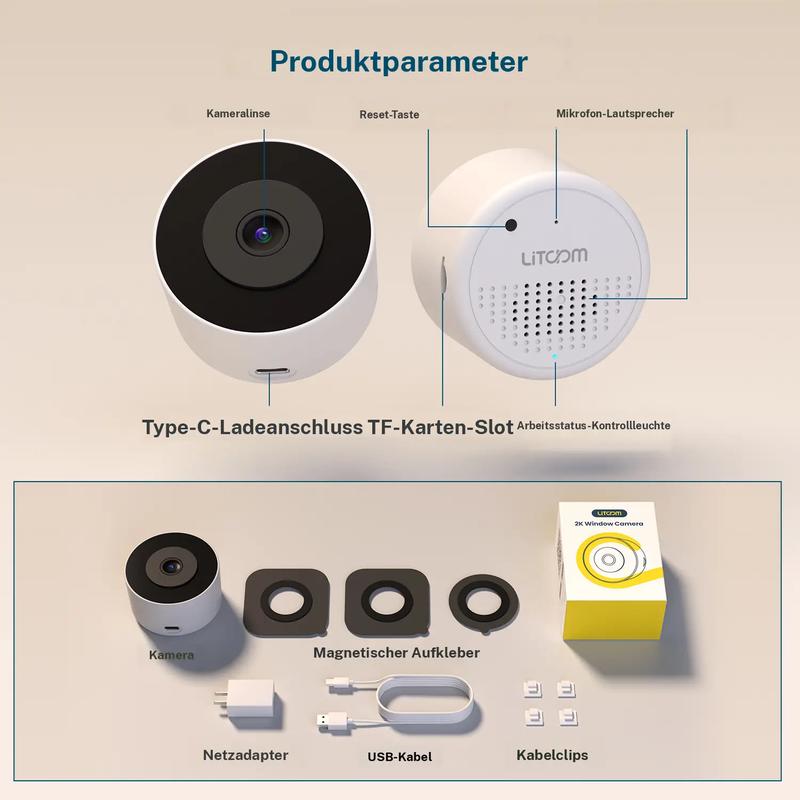 Produktparameter

Kameralinse

Reset-Taste

Mikrofon-Lautsprecher

LiTCOM

Type-C-Ladeanschluss TF-Karten-Slot

Arbeitsstatus-Kontrollleuchte

LiTCOM

2K Window Camera

Kamera

Magnetischer Aufkleber

Netzadapter

USB-Kabel

Kabelclips