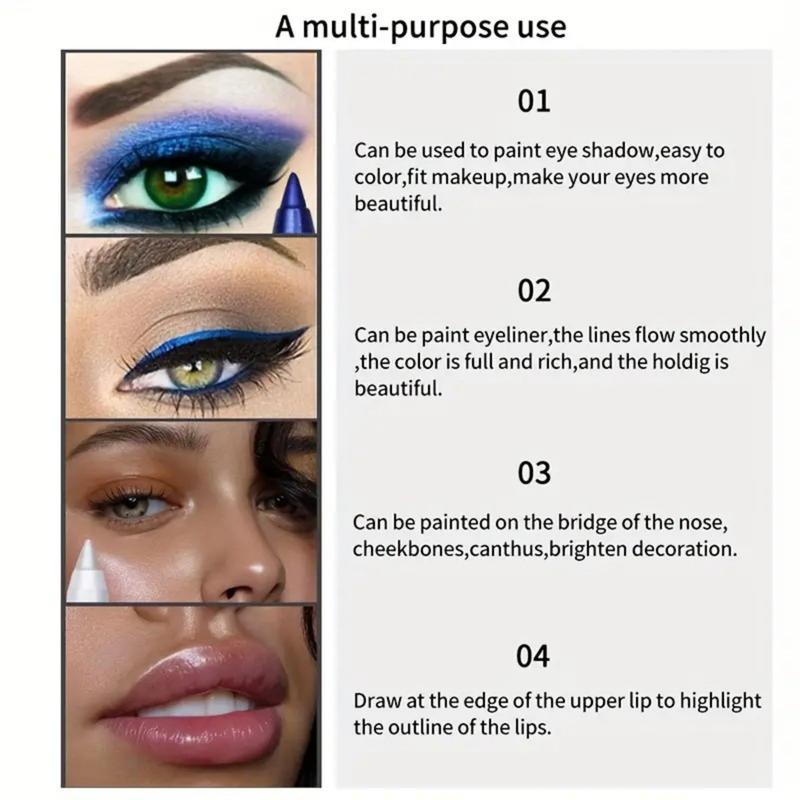 A multi-purpose use

01

Can be used to paint eye shadow,easy to color,fit makeup,make your eyes more beautiful.

02

Can be paint eyeliner,the lines flow smoothly ,the color is full and rich,and the holdig is beautiful.

03

Can be painted on the bridge of the nose, cheekbones,canthus,brighten decoration.

04

Draw at the edge of the upper lip to highlight the outline of the lips.