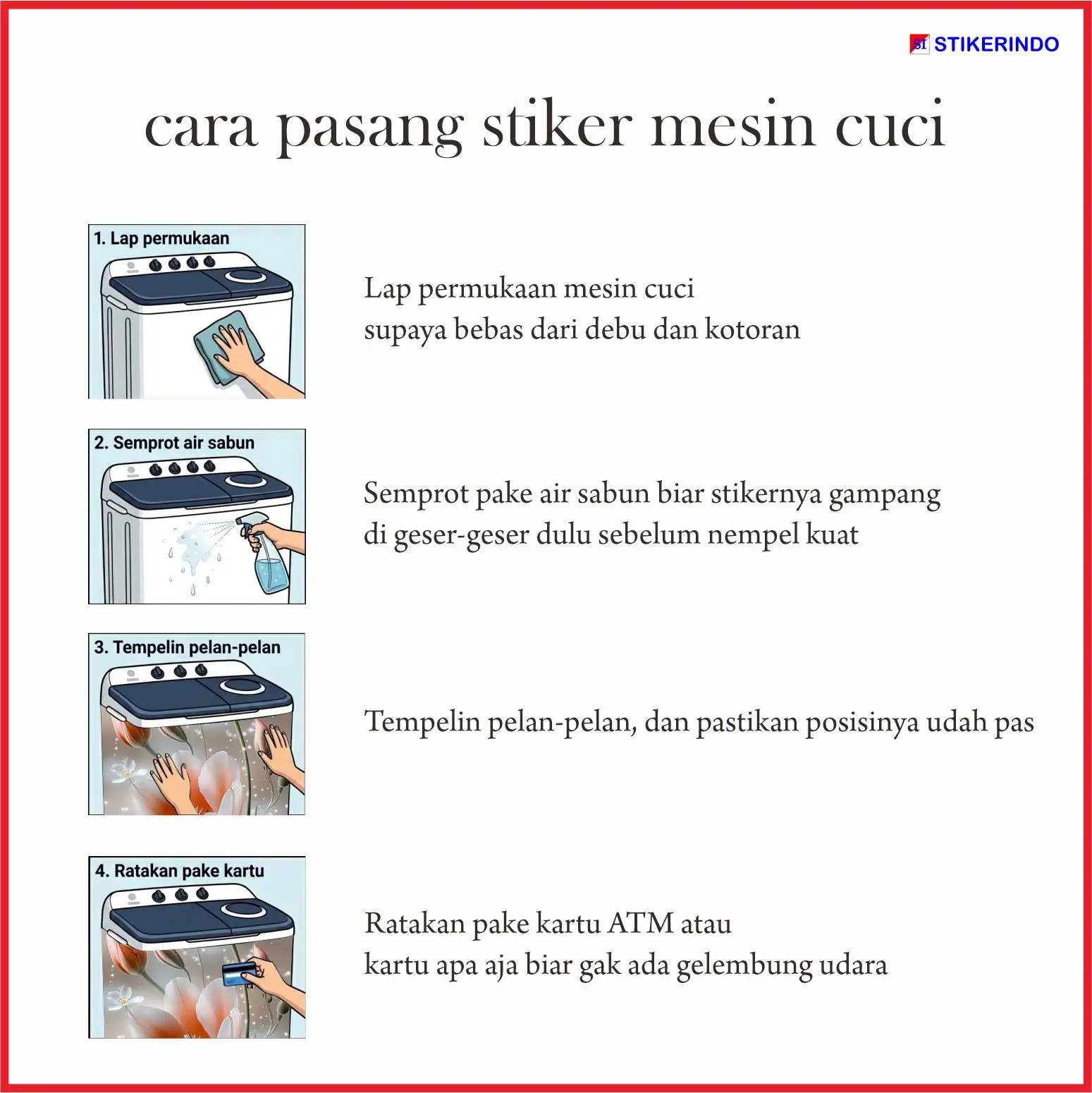 SI STIKERINDO

cara pasang stiker mesin cuci

1. Lap permukaan

Lap permukaan mesin cuci
supaya bebas dari debu dan kotoran

2. Semprot air sabun

Semprot pake air sabun biar stikernya gampang di geser-geser dulu sebelum nempel kuat

3. Tempelin pelan-pelan

Tempelin pelan-pelan, dan pastikan posisinya udah pas

4. Ratakan pake kartu

Ratakan pake kartu ATM atau
kartu apa aja biar gak ada gelembung udara