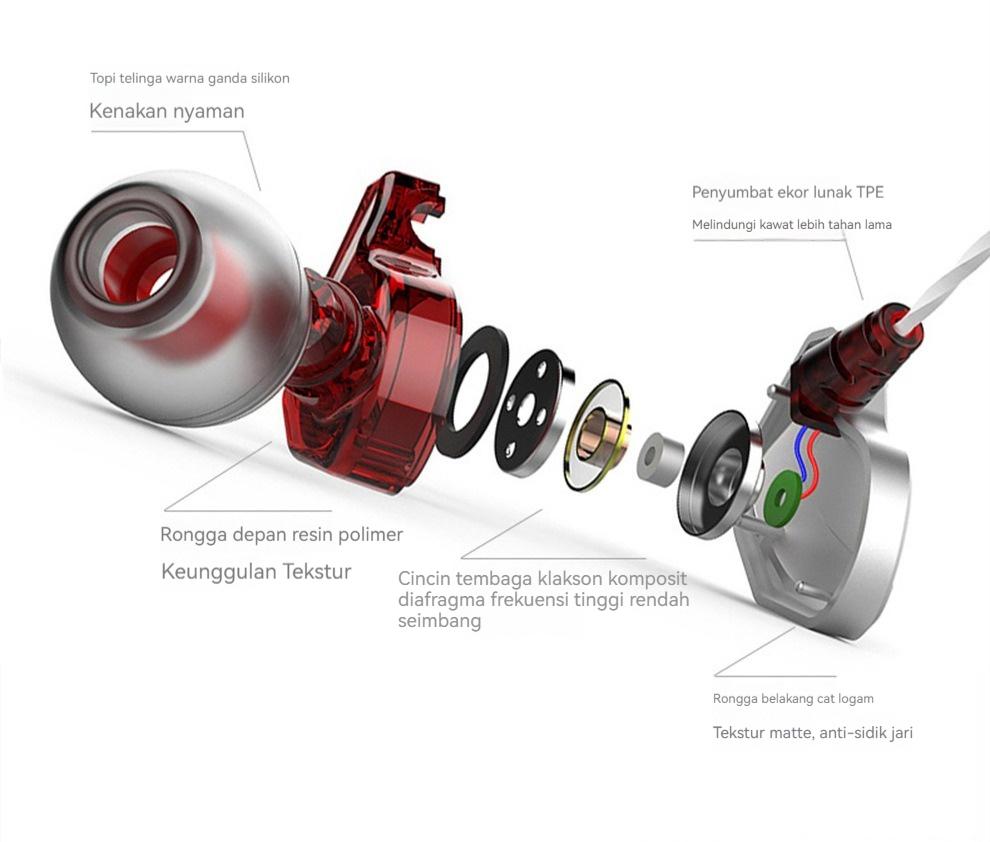 Topi telinga warna ganda silikon

Kenakan nyaman

Penyumbat ekor lunak TPE

Melindungi kawat lebih tahan lama

Rongga depan resin polimer

Keunggulan Tekstur

Cincin tembaga klakson komposit diafragma frekuensi tinggi rendah seimbang

Rongga belakang cat logam

Tekstur matte, anti-sidik jari