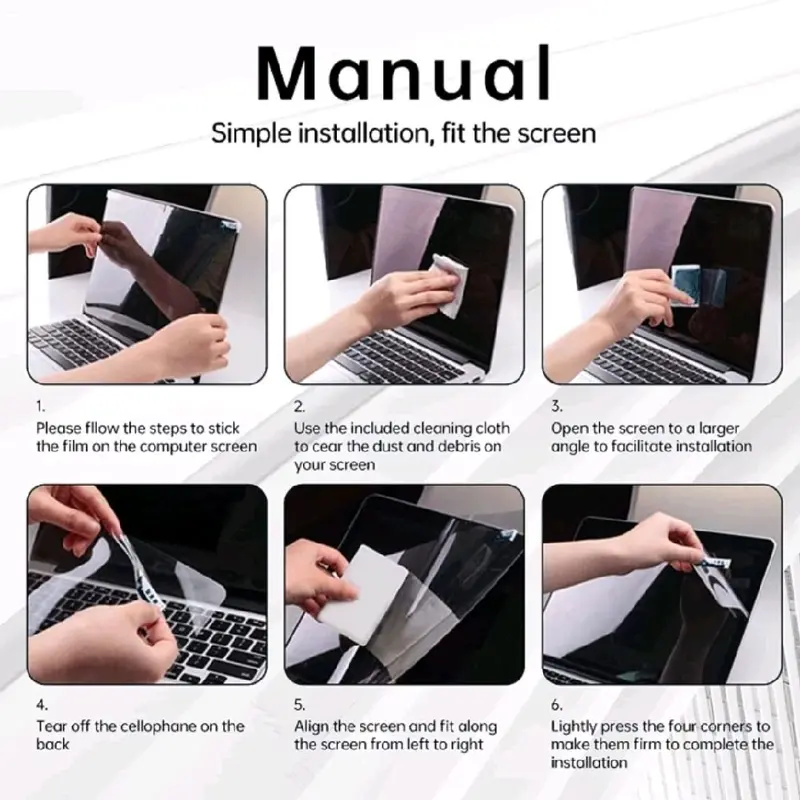 Manual

Simple installation, fit the screen

1.
Please fllow the steps to stick the film on the computer screen

2.
Use the included cleaning cloth to cear the dust and debris on your screen

3.
Open the screen to a larger angle to facilitate installation

4.
Tear off the cellophane on the back

5.
Align the screen and fit along the screen from left to right

6.
Lightly press the four corners to make them firm to complete the installation