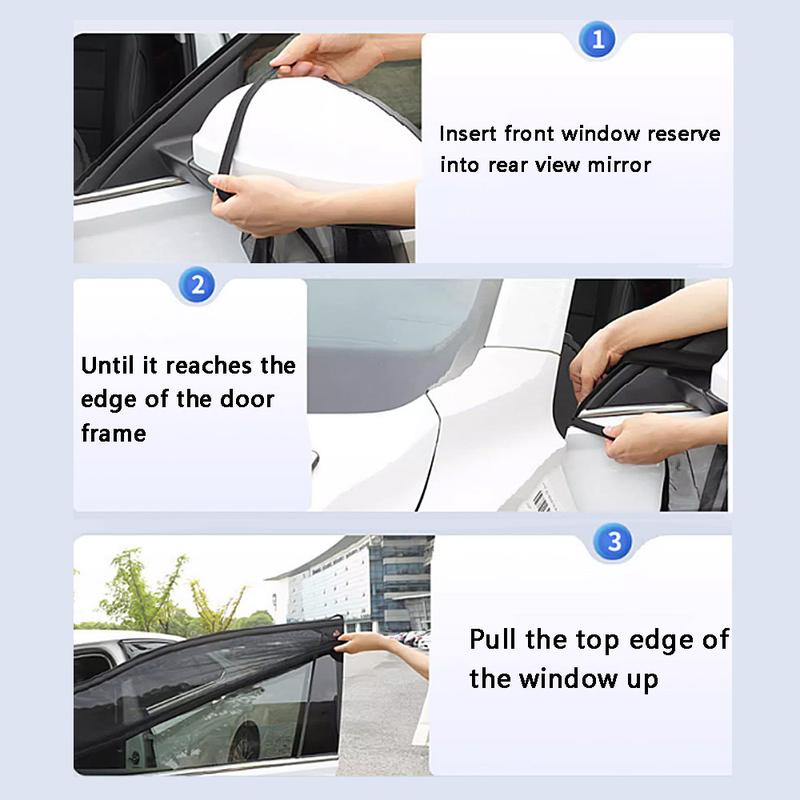 1

Insert front window reserve into rear view mirror

2

Until it reaches the edge of the door frame

3

Pull the top edge of the window up