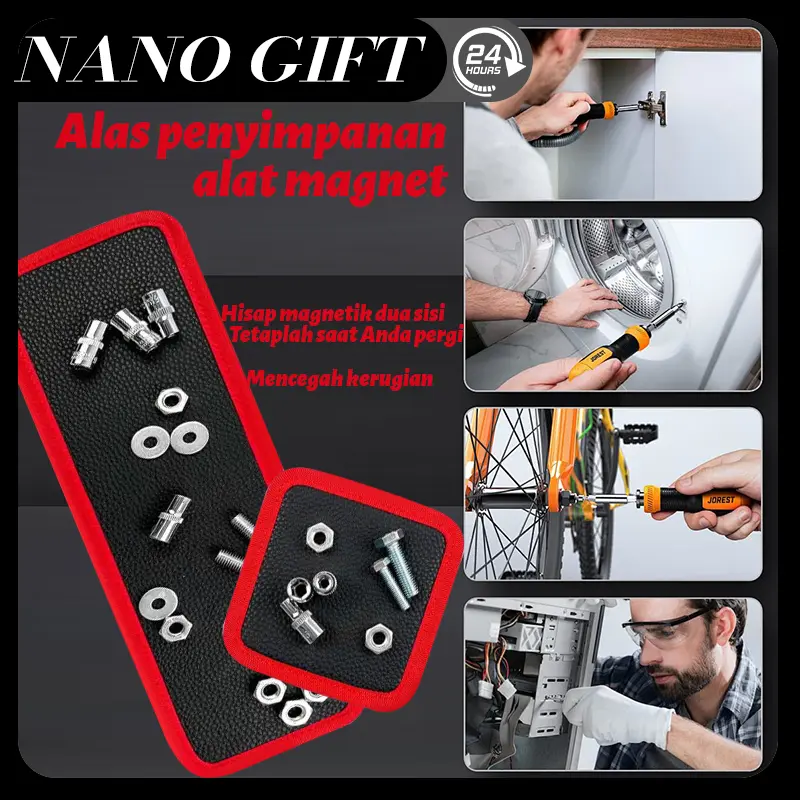 NANO GIFT

24 HOURS

Alas penyimpanan alat magnet

Hisap magnetik dua sisi
Tetaplah saat Anda pergi

Mencegah kerugian

JOREST

JOREST