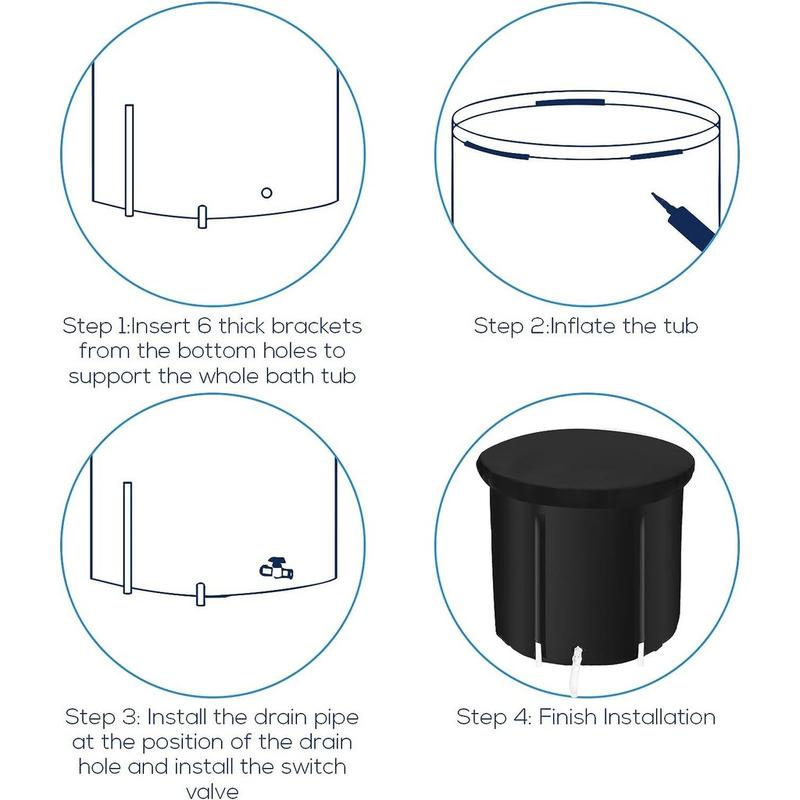 Step 1:Insert 6 thick brackets from the bottom holes to support the whole bath tub

Step 2:Inflate the tub

Step 3: Install the drain pipe at the position of the drain hole and install the switch valve

Step 4: Finish Installation